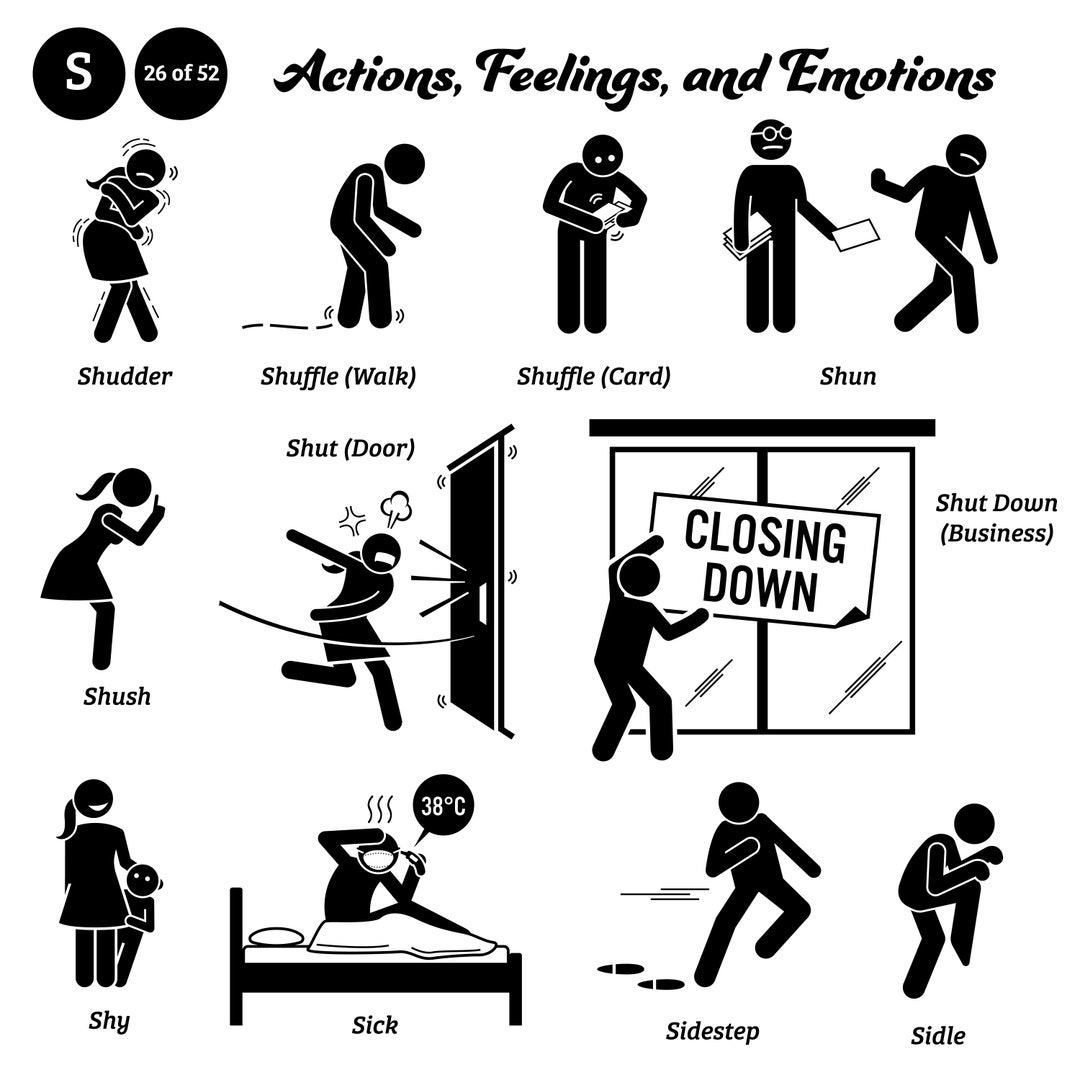 S 26 of 52 Actions, Feelings, and Emotions

Shudder

Shuffle (Walk)

Shuffle (Card)

Shun

Shush

Shut (Door)

CLOSING DOWN

Shut Down (Business)

Shy

38°C

Sick

Sidestep

Sidle