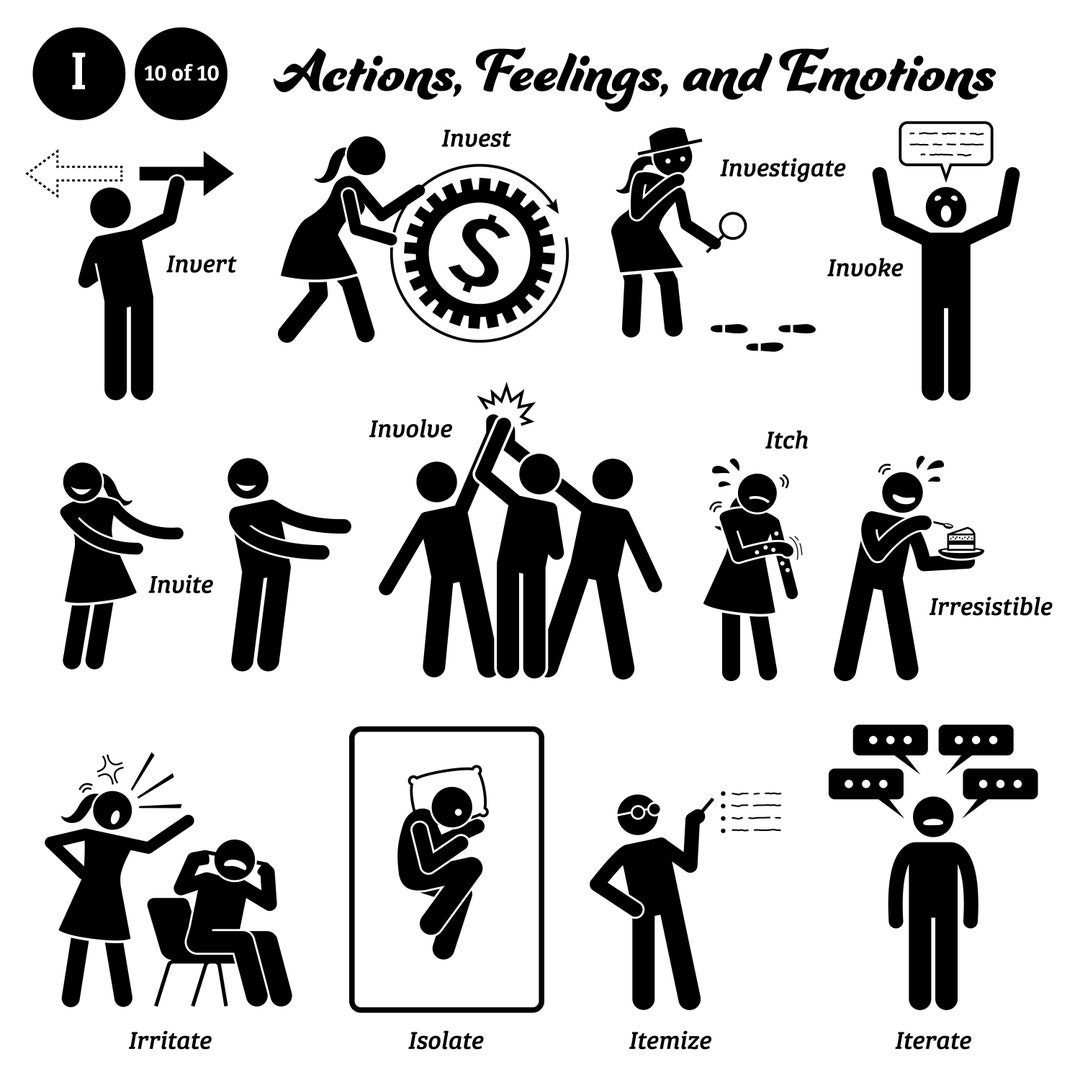 I

10 of 10

Actions, Feelings, and Emotions

Invert

Invest

$

Investigate

Invoke

Invite

Involve

Itch

Irresistible

Irritate

Isolate

Itemize

Iterate