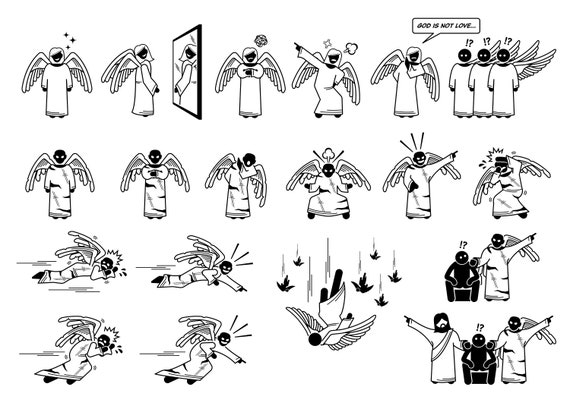 GOD IS NOT LOVE...

!? !? !?

!?

!?