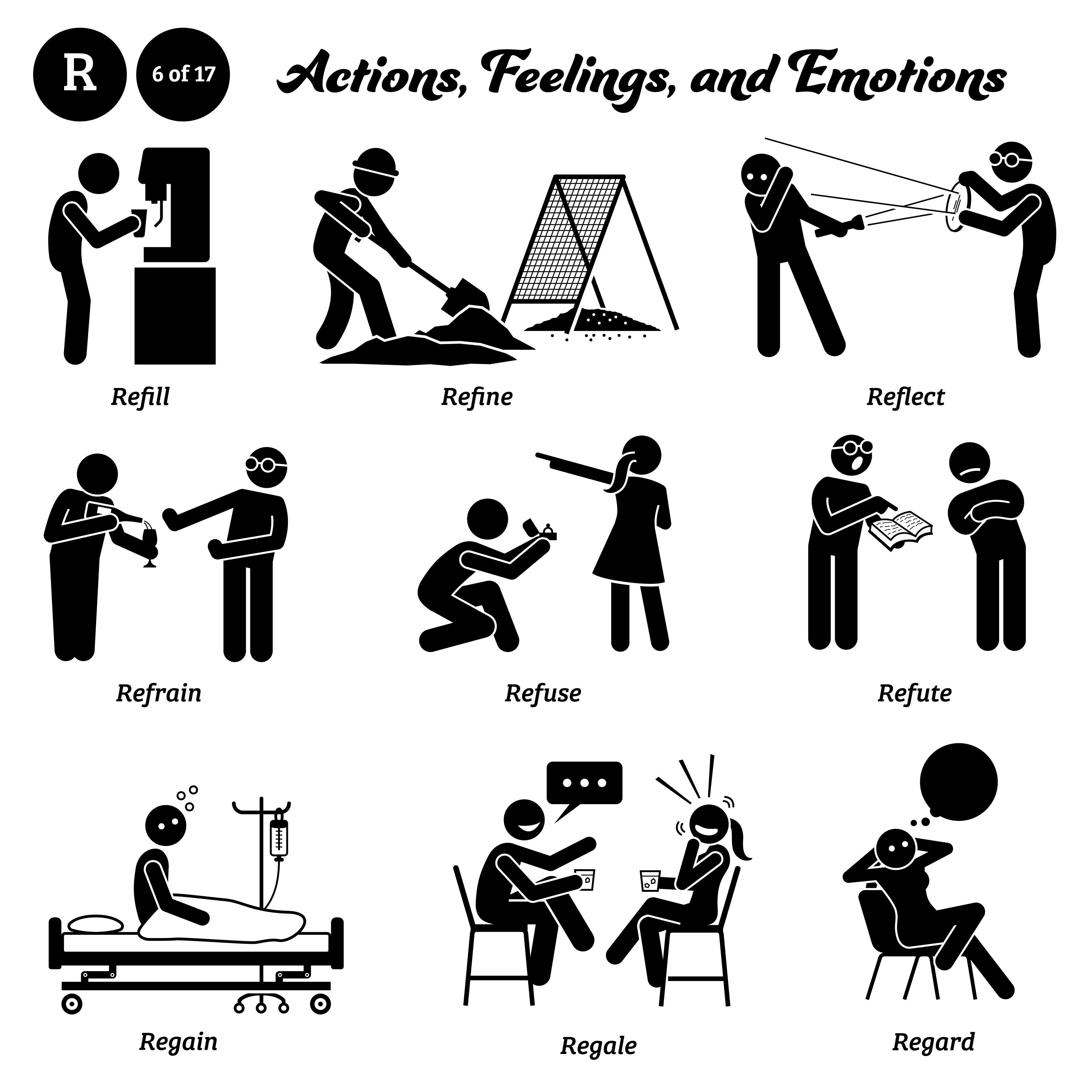 R

6 of 17

Actions, Feelings, and Emotions

Refill

Refine

Reflect

Refrain

Refuse

Refute

Regain

Regale

Regard