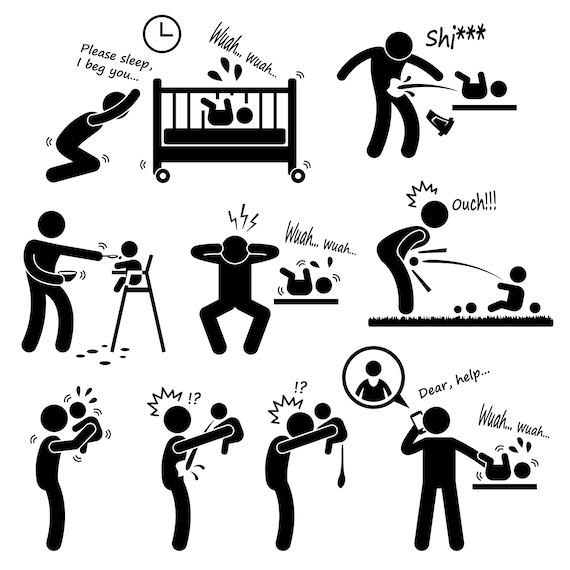 Please sleep, I beg you...

Wuah... wuah...

Shi***

Wuah... wuah...

Ouch!!!

!?

!?

Dear, help...

Wuah... wuah...