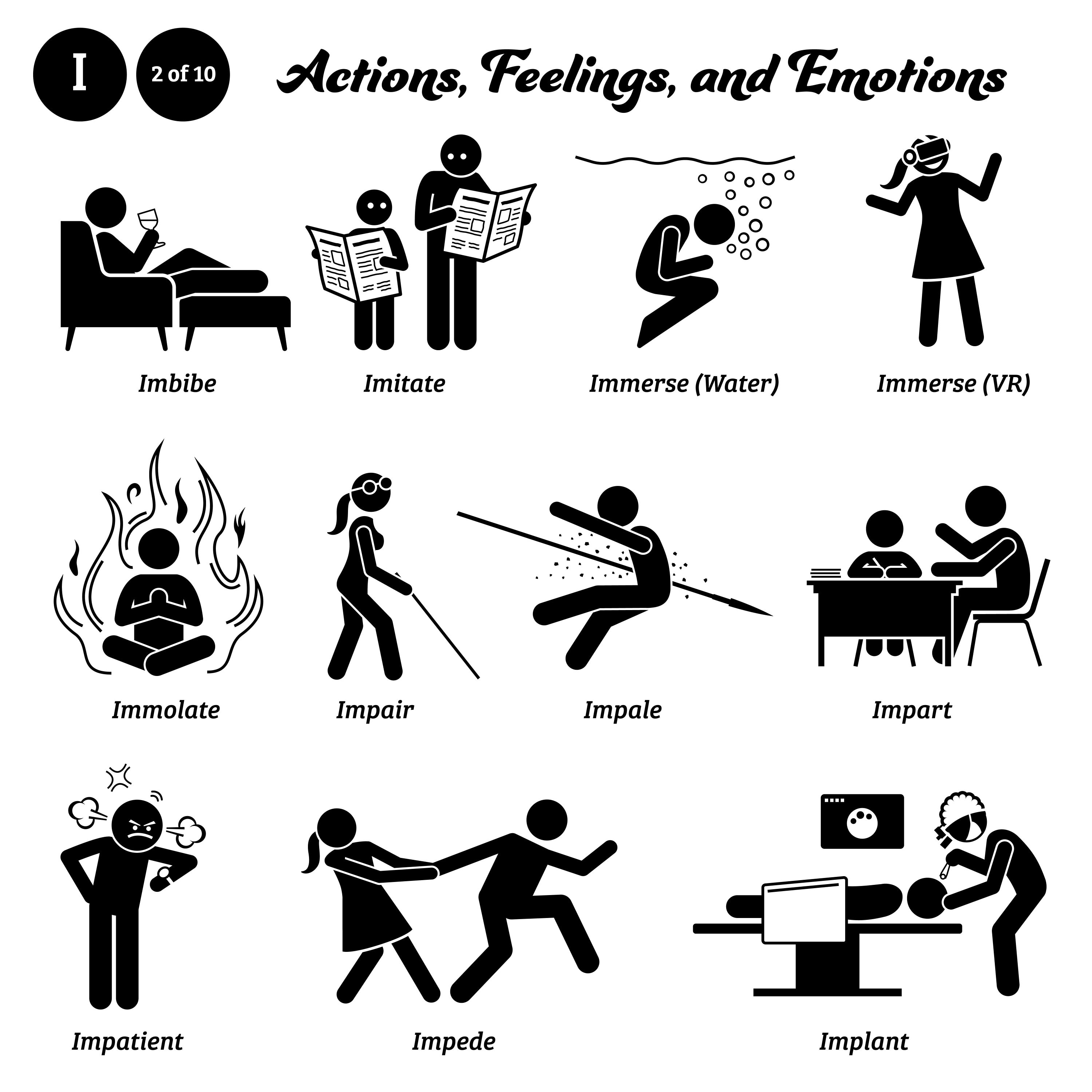 I

2 of 10

Actions, Feelings, and Emotions

Imbibe

Imitate

Immerse (Water)

Immerse (VR)

Immolate

Impair

Impale

Impart

Impatient

Impede

Implant