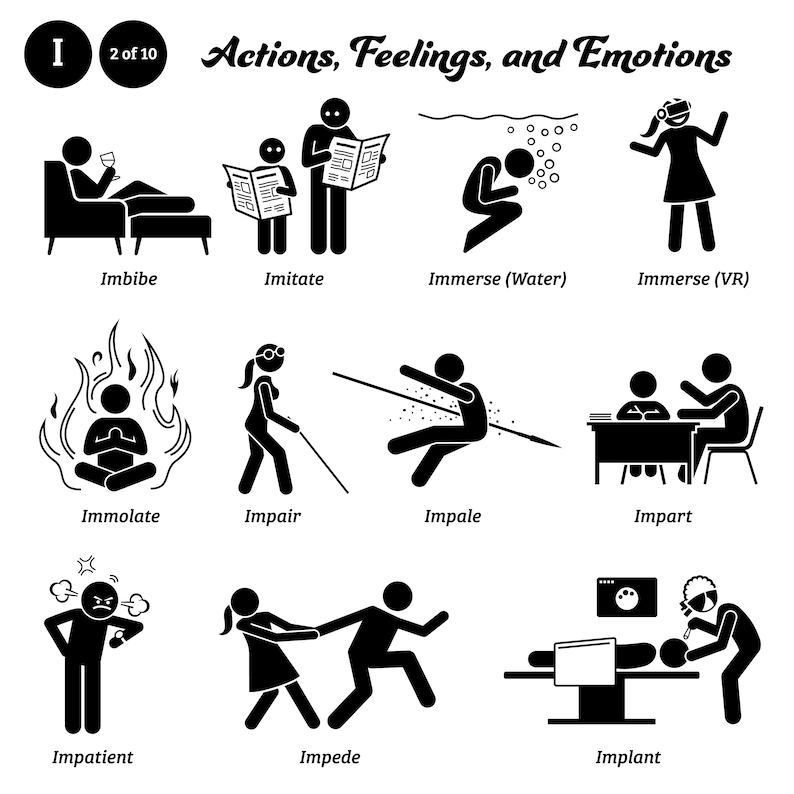 I

2 of 10

Actions, Feelings, and Emotions

Imbibe

Imitate

Immerse (Water)

Immerse (VR)

Immolate

Impair

Impale

Impart

Impatient

Impede

Implant