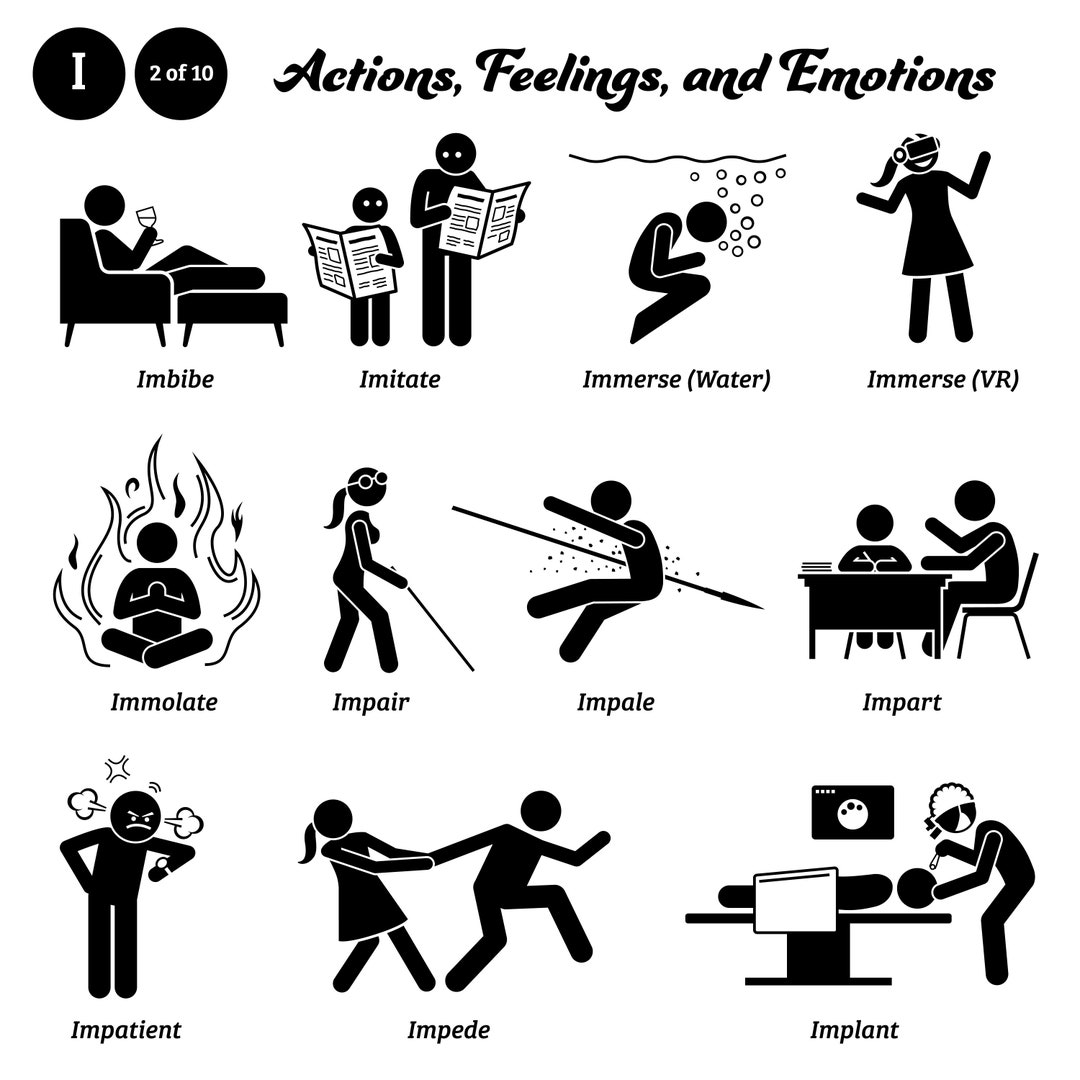 I

2 of 10

Actions, Feelings, and Emotions

Imbibe

Imitate

Immerse (Water)

Immerse (VR)

Immolate

Impair

Impale

Impart

Impatient

Impede

Implant