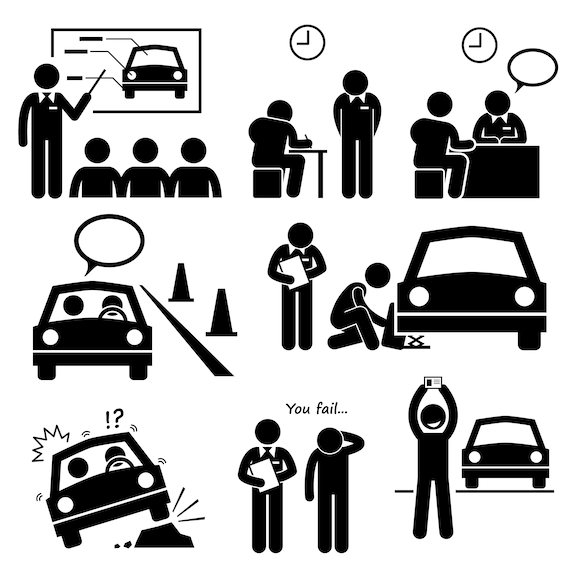 !?

You fail...