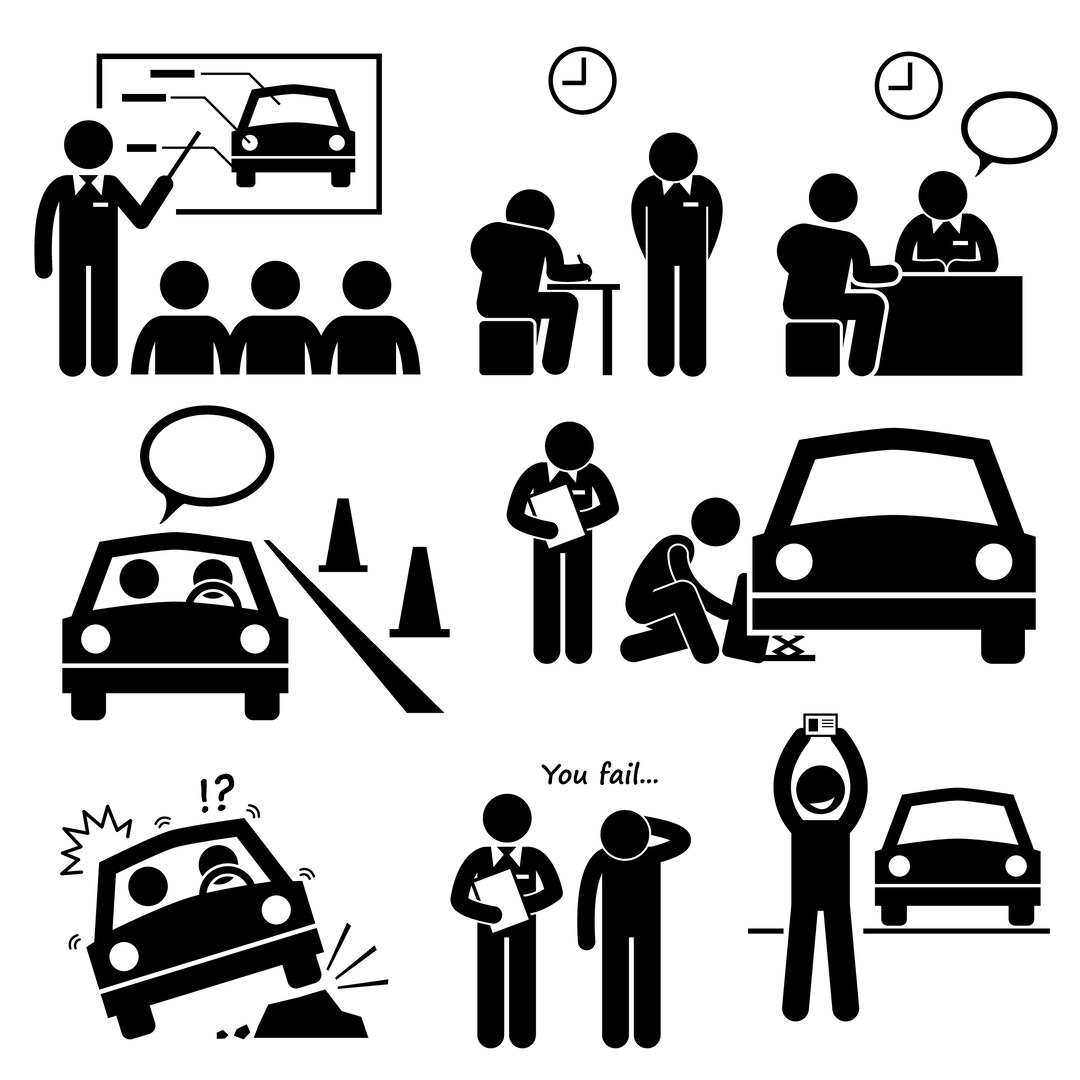 !?

You fail...