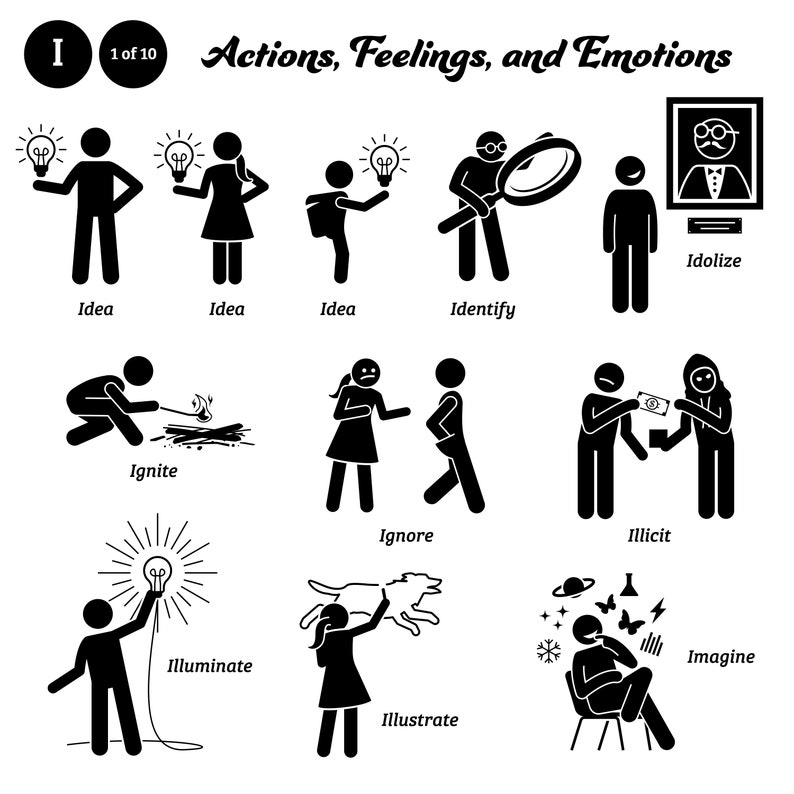 I 1 of 10 Actions, Feelings, and Emotions

Idea Idea Idea Identify Idolize

Ignite Ignore Illicit

Illuminate Illustrate Imagine