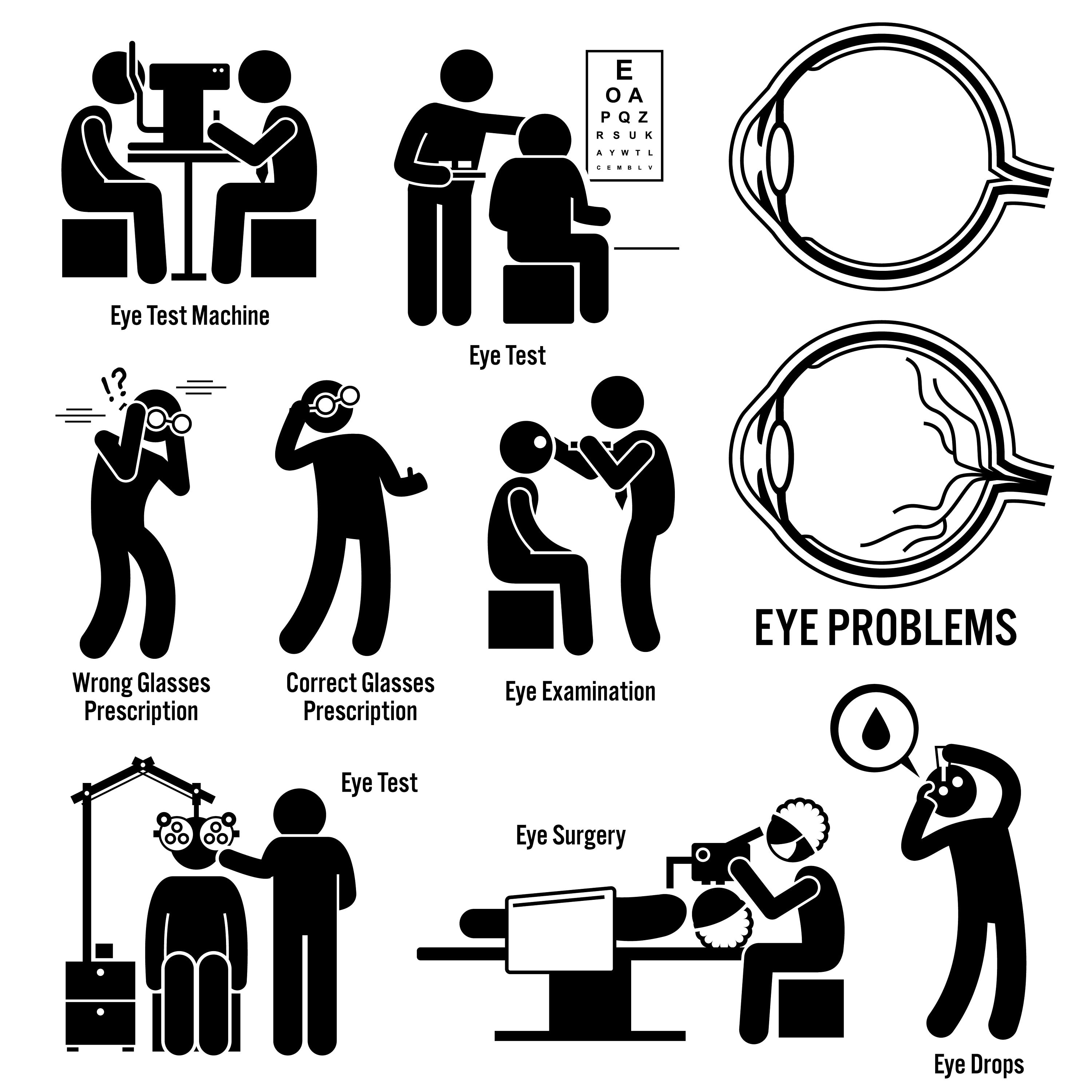 Eye Test Machine

E
O A
P Q Z
R S U K
A Y W T L
C E M B L V

Eye Test

!?

Wrong Glasses Prescription

Correct Glasses Prescription

Eye Examination

EYE PROBLEMS

Eye Test

Eye Surgery

Eye Drops