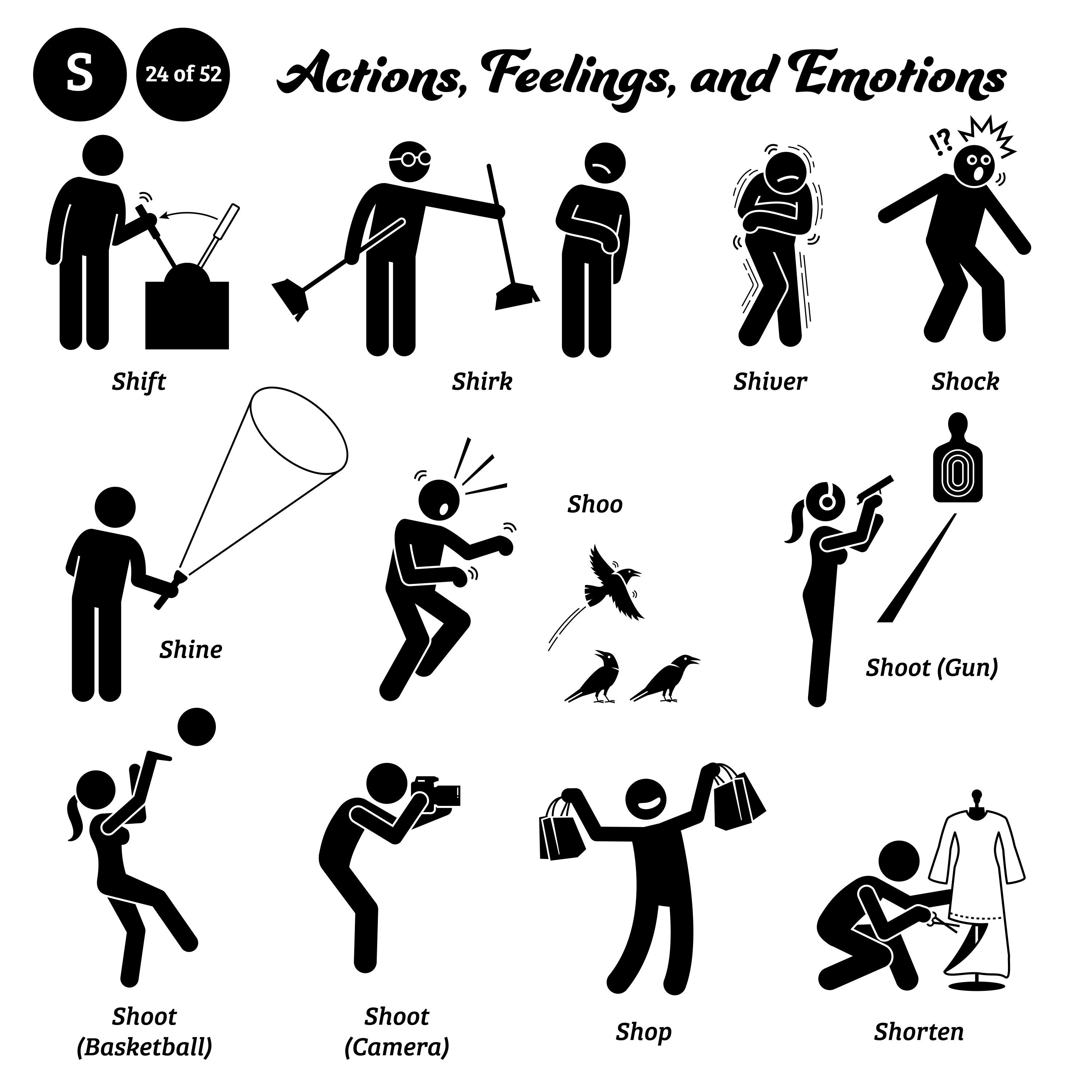 S

24 of 52

Actions, Feelings, and Emotions

Shift

Shirk

Shiver

!?

Shock

Shine

Shoo

Shoot (Gun)

Shoot (Basketball)

Shoot (Camera)

Shop

Shorten