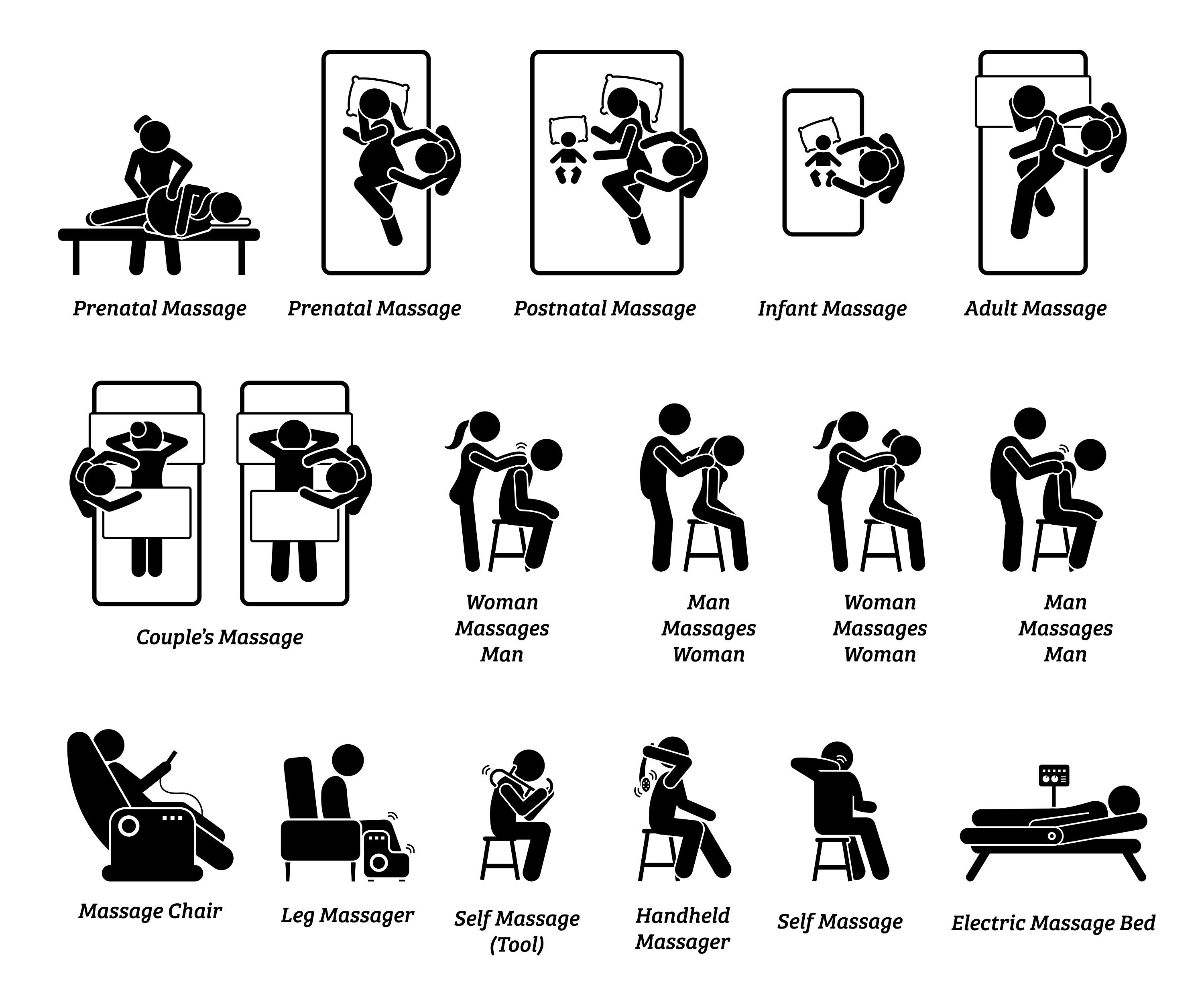 Prenatal Massage

Prenatal Massage

Postnatal Massage

Infant Massage

Adult Massage

Couple's Massage

Woman Massages Man

Man Massages Woman

Woman Massages Woman

Man Massages Man

Massage Chair

Leg Massager

Self Massage (Tool)

Handheld Massager

Self Massage

Electric Massage Bed