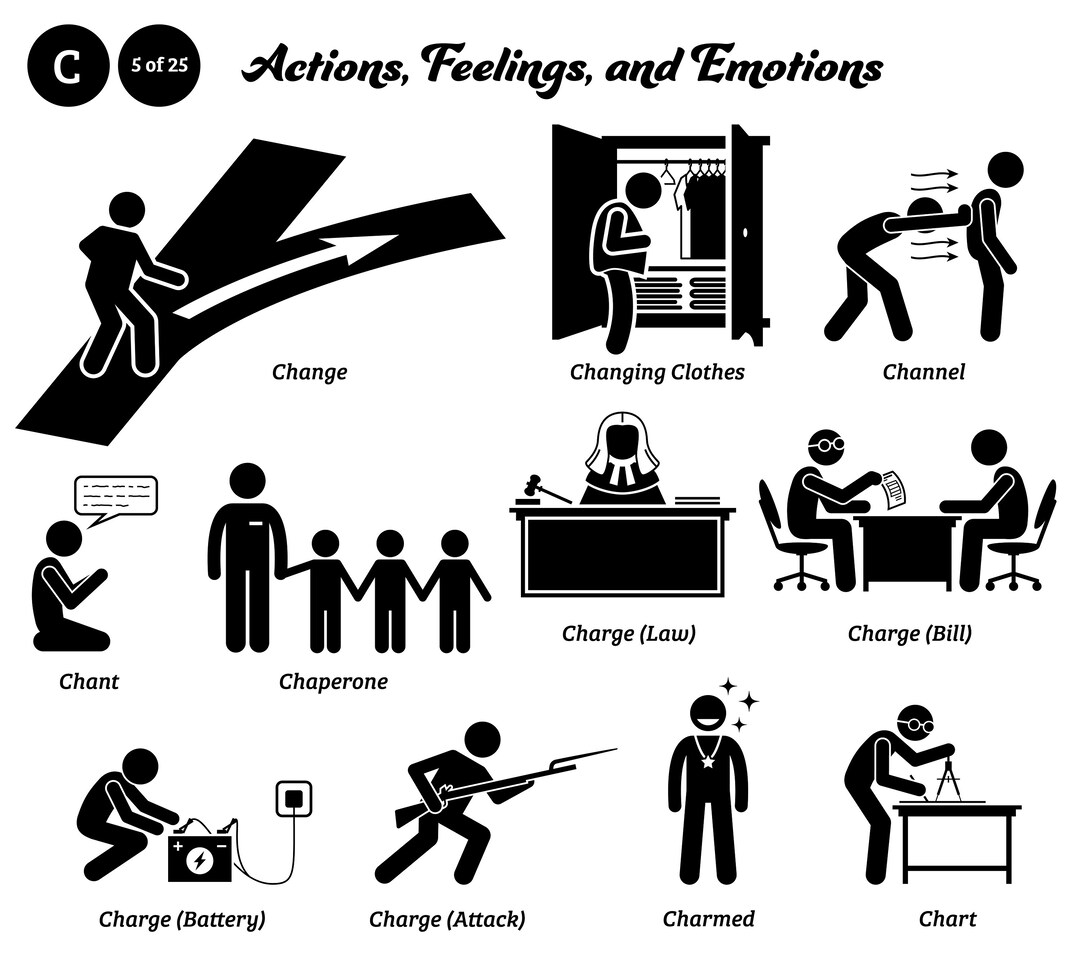 C

5 of 25

Actions, Feelings, and Emotions

Change

Changing Clothes

Channel

Chant

Chaperone

Charge (Law)

Charge (Bill)

Charge (Battery)

Charge (Attack)

Charmed

Chart