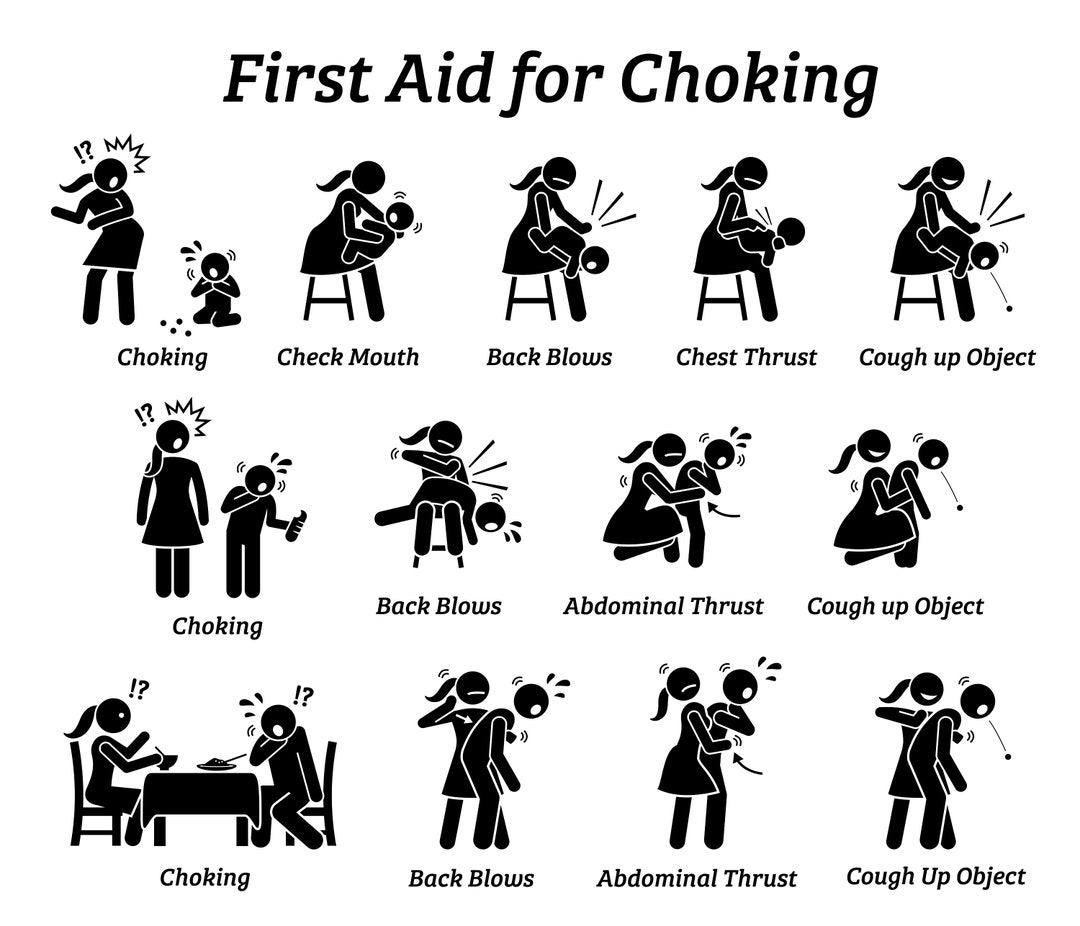 First Aid for Choking

!?

Choking

Check Mouth

Back Blows

Chest Thrust

Cough up Object

!?

Choking

Back Blows

Abdominal Thrust

Cough up Object

!?

!?

Choking

Back Blows

Abdominal Thrust

Cough Up Object