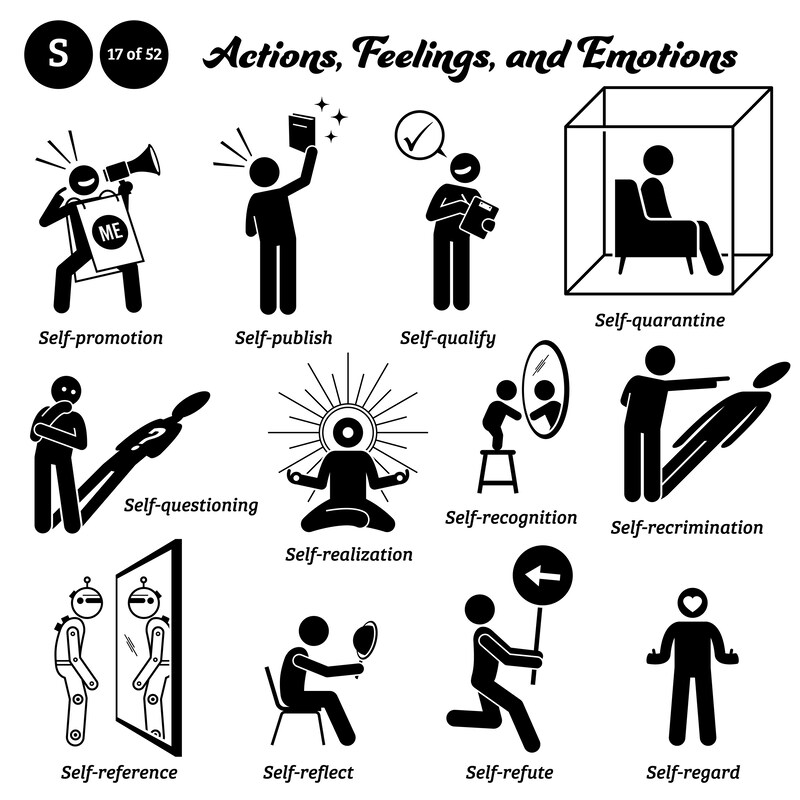 S 17 of 52 Actions, Feelings, and Emotions

ME

Self-promotion

Self-publish

Self-qualify

Self-quarantine

?

Self-questioning

Self-realization

Self-recognition

Self-recrimination

Self-reference

Self-reflect

Self-refute

Self-regard