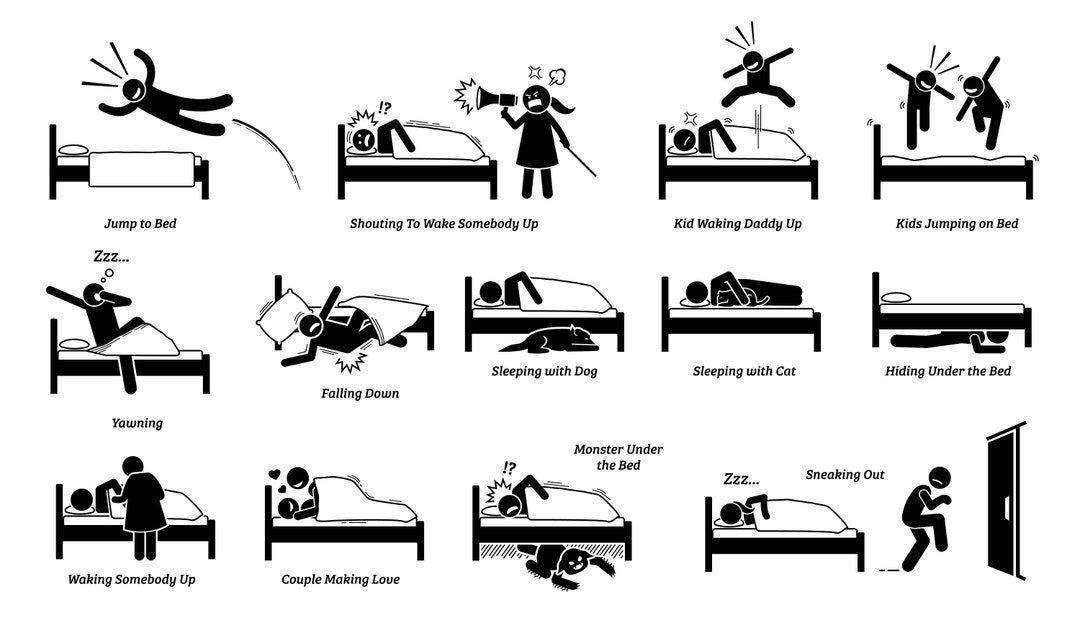 Jump to Bed

!?

Shouting To Wake Somebody Up

Kid Waking Daddy Up

Kids Jumping on Bed

Zzz...

Yawning

Falling Down

Sleeping with Dog

Sleeping with Cat

Hiding Under the Bed

Waking Somebody Up

Couple Making Love

!?

Monster Under the Bed

Zzz...

Sneaking Out