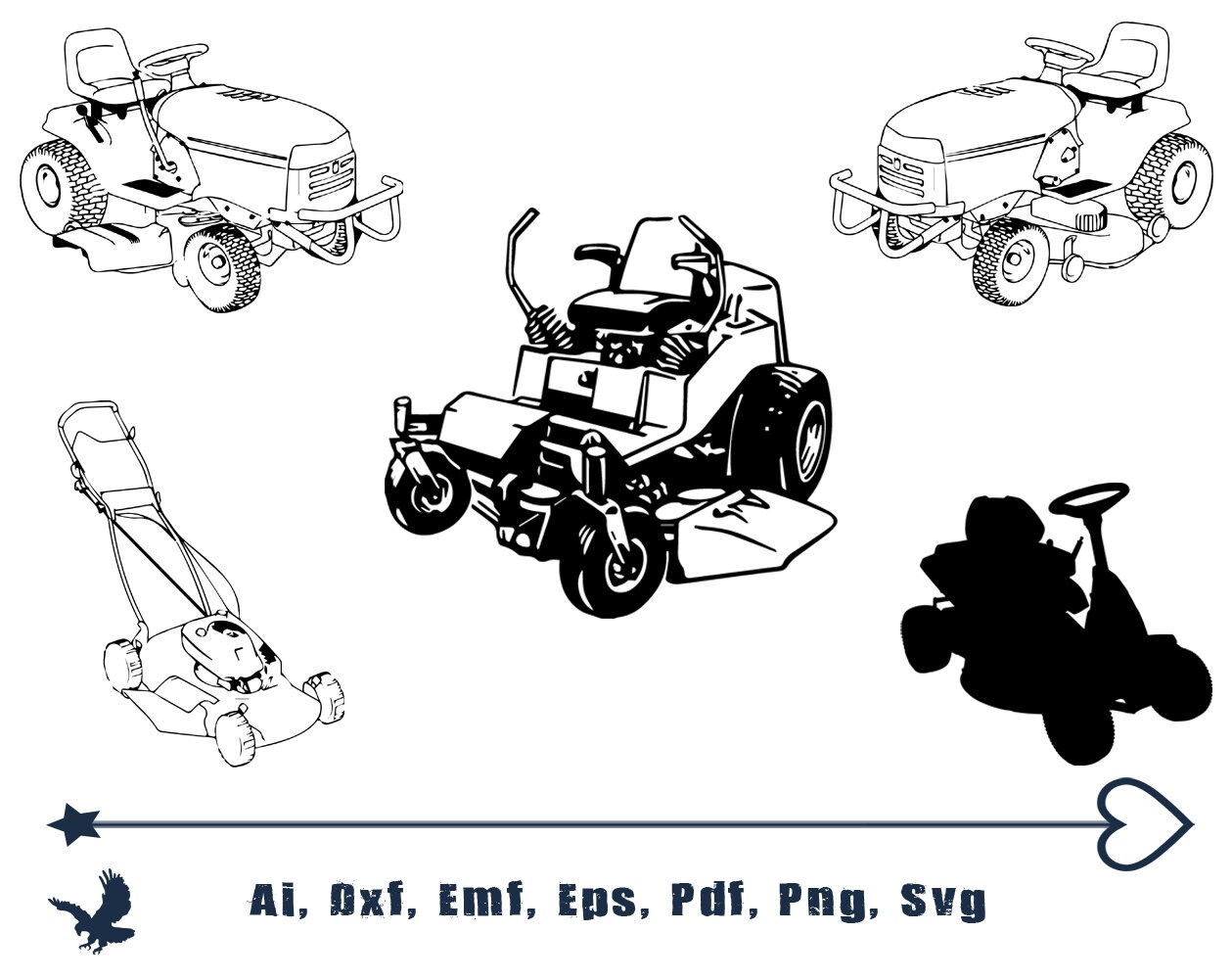 Ai, Dxf, Emf, Eps, Pdf, Png, Svg