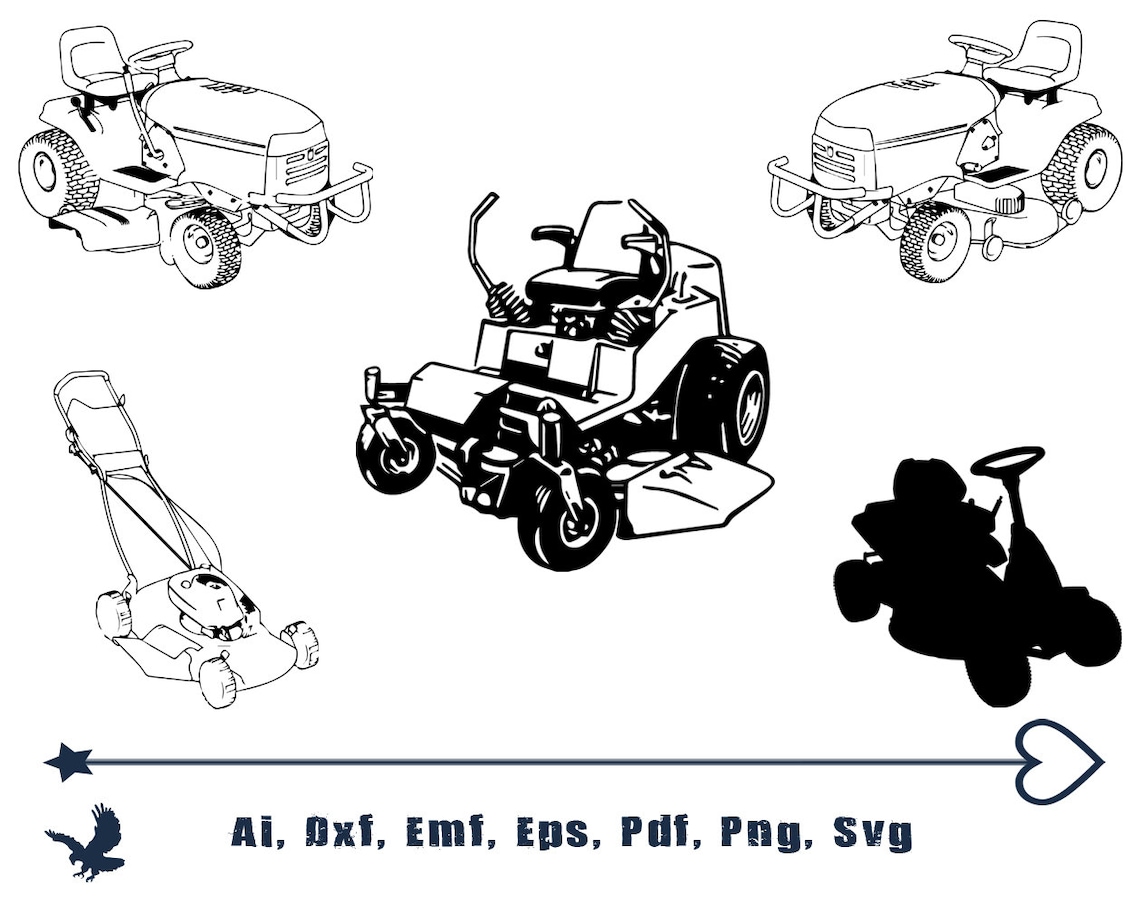 Ai, Dxf, Emf, Eps, Pdf, Png, Svg