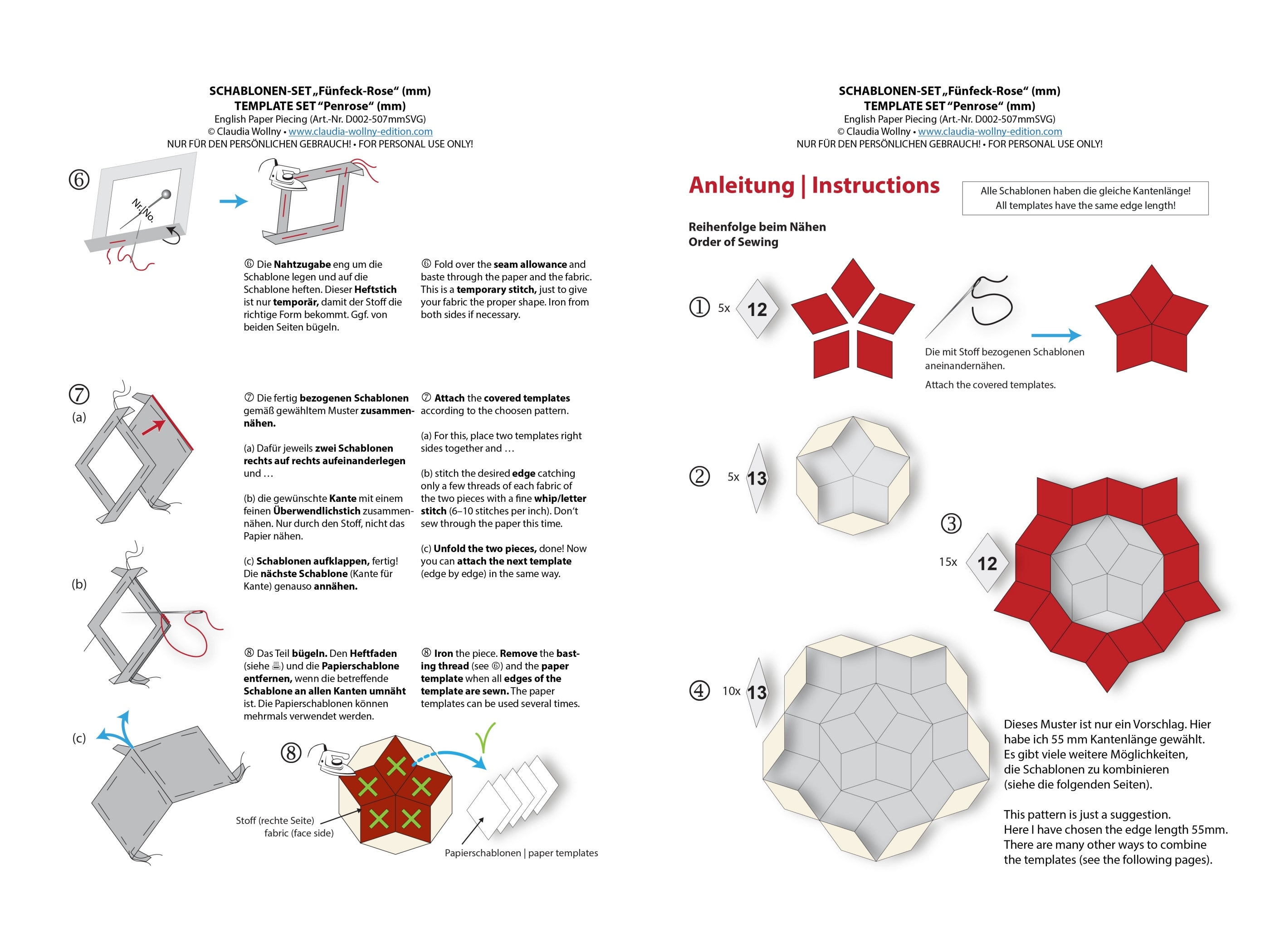 SCHABLONEN-SET „Fünfeck-Rose“ (mm)
TEMPLATE SET “Penrose“ (mm)
English Paper Piecing (Art.-Nr. D002-507mmSVG)
© Claudia Wollny • www.claudia-wollny-edition.com
NUR FÜR DEN PERSÖNLICHEN GEBRAUCH! • FOR PERSONAL USE ONLY!

⑥

Nr./No.

⑥ Die Nahtzugabe eng um die Schablone legen und auf die Schablone heften. Dieser Heftstich ist nur temporär, damit der Stoff die richtige Form bekommt. Ggf. von beiden Seiten bügeln.

⑥ Fold over the seam allowance and baste through the paper and the fabric. This is a temporary stitch, just to give your fabric the proper shape. Iron from both sides if necessary.

⑦
(a)
(b)
(c)

⑦ Die fertig bezogenen Schablonen gemäß gewähltem Muster zusammennähen.

(a) Dafür jeweils zwei Schablonen rechts auf rechts aufeinanderlegen und …

(b) die gewünschte Kante mit einem feinen Überwendlichstich zusammennähen. Nur durch den Stoff, nicht das Papier nähen.

(c) Schablonen aufklappen, fertig! Die nächste Schablone (Kante für Kante) genauso annähen.

⑦ Attach the covered templates according to the choosen pattern.

(a) For this, place two templates right sides together and …

(b) stitch the desired edge catching only a few threads of each fabric of the two pieces with a fine whip/letter stitch (6–10 stitches per inch). Don’t sew through the paper this time.

(c) Unfold the two pieces, done! Now you can attach the next template (edge by edge) in the same way.

⑧ Das Teil bügeln. Den Heftfaden (siehe ⑥) und die Papierschablone entfernen, wenn die betreffende Schablone an allen Kanten umnäht ist. Die Papierschablonen können mehrmals verwendet werden.

⑧ Iron the piece. Remove the basting thread (see ⑥) and the paper template when all edges of the template are sewn. The paper templates can be used several times.

⑧
Stoff (rechte Seite)
fabric (face side)
Papierschablonen | paper templates

SCHABLONEN-SET „Fünfeck-Rose“ (mm)
TEMPLATE SET “Penrose“ (mm)
English Paper Piecing (Art.-Nr. D002-507mmSVG)
© Claudia Wollny • www.claudia-wollny-edition.com
NUR FÜR DEN PERSÖNLICHEN GEBRAUCH! • FOR PERSONAL USE ONLY!

Anleitung | Instructions

Alle Schablonen haben die gleiche Kantenlänge!
All templates have the same edge length!

Reihenfolge beim Nähen
Order of Sewing

① 5x 12

Die mit Stoff bezogenen Schablonen aneinandernähen.

Attach the covered templates.

② 5x 13

③ 15x 12

④ 10x 13

Dieses Muster ist nur ein Vorschlag. Hier habe ich 55 mm Kantenlänge gewählt. Es gibt viele weitere Möglichkeiten, die Schablonen zu kombinieren (siehe die folgenden Seiten).

This pattern is just a suggestion. Here I have chosen the edge length 55mm. There are many other ways to combine the templates (see the following pages).