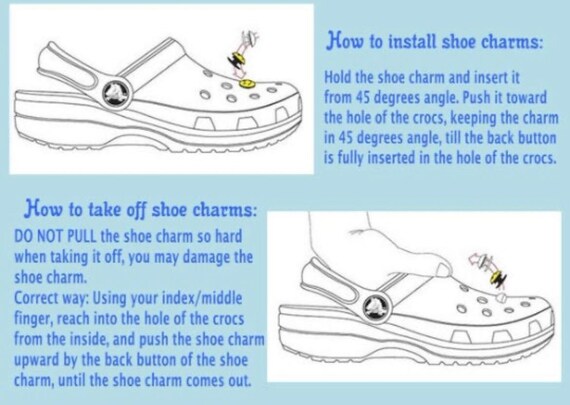 How to install shoe charms:

Hold the shoe charm and insert it from 45 degrees angle. Push it toward the hole of the crocs, keeping the charm in 45 degrees angle, till the back button is fully inserted in the hole of the crocs.

How to take off shoe charms:

DO NOT PULL the shoe charm so hard when taking it off, you may damage the shoe charm.
Correct way: Using your index/middle finger, reach into the hole of the crocs from the inside, and push the shoe charm upward by the back button of the shoe charm, until the shoe charm comes out.