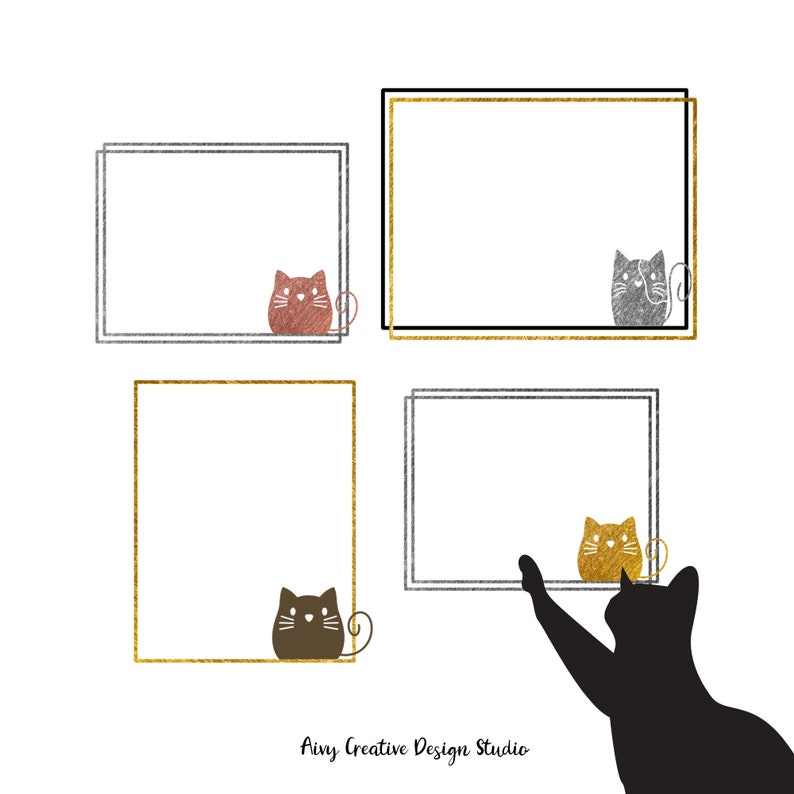 Aivy Creative Design Studio