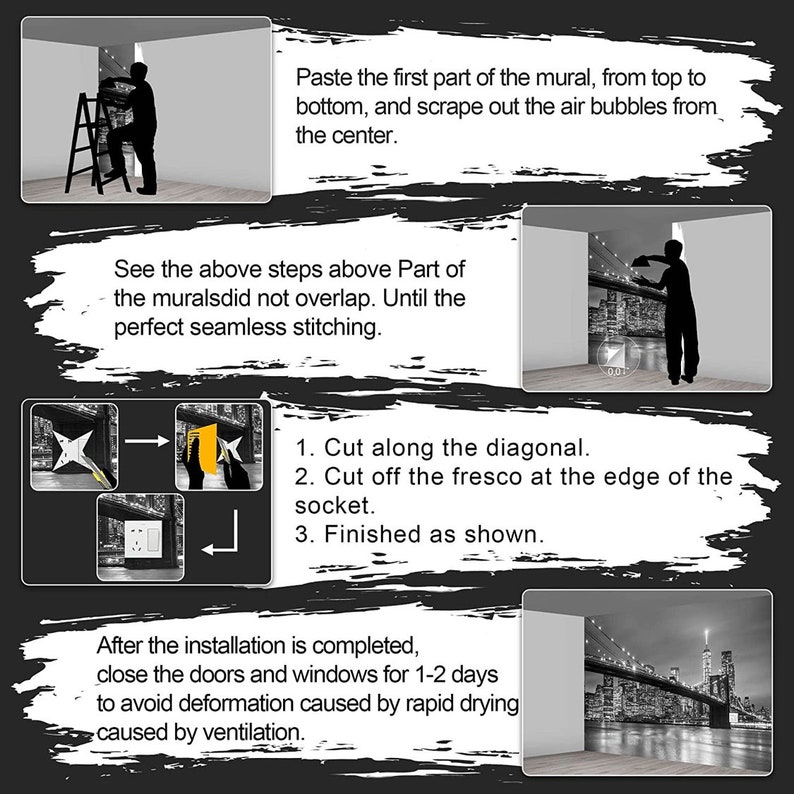 Paste the first part of the mural, from top to bottom, and scrape out the air bubbles from the center.

See the above steps above Part of the muralsdid not overlap. Until the perfect seamless stitching.

0.0

1. Cut along the diagonal.
2. Cut off the fresco at the edge of the socket.
3. Finished as shown.

After the installation is completed, close the doors and windows for 1-2 days to avoid deformation caused by rapid drying caused by ventilation.