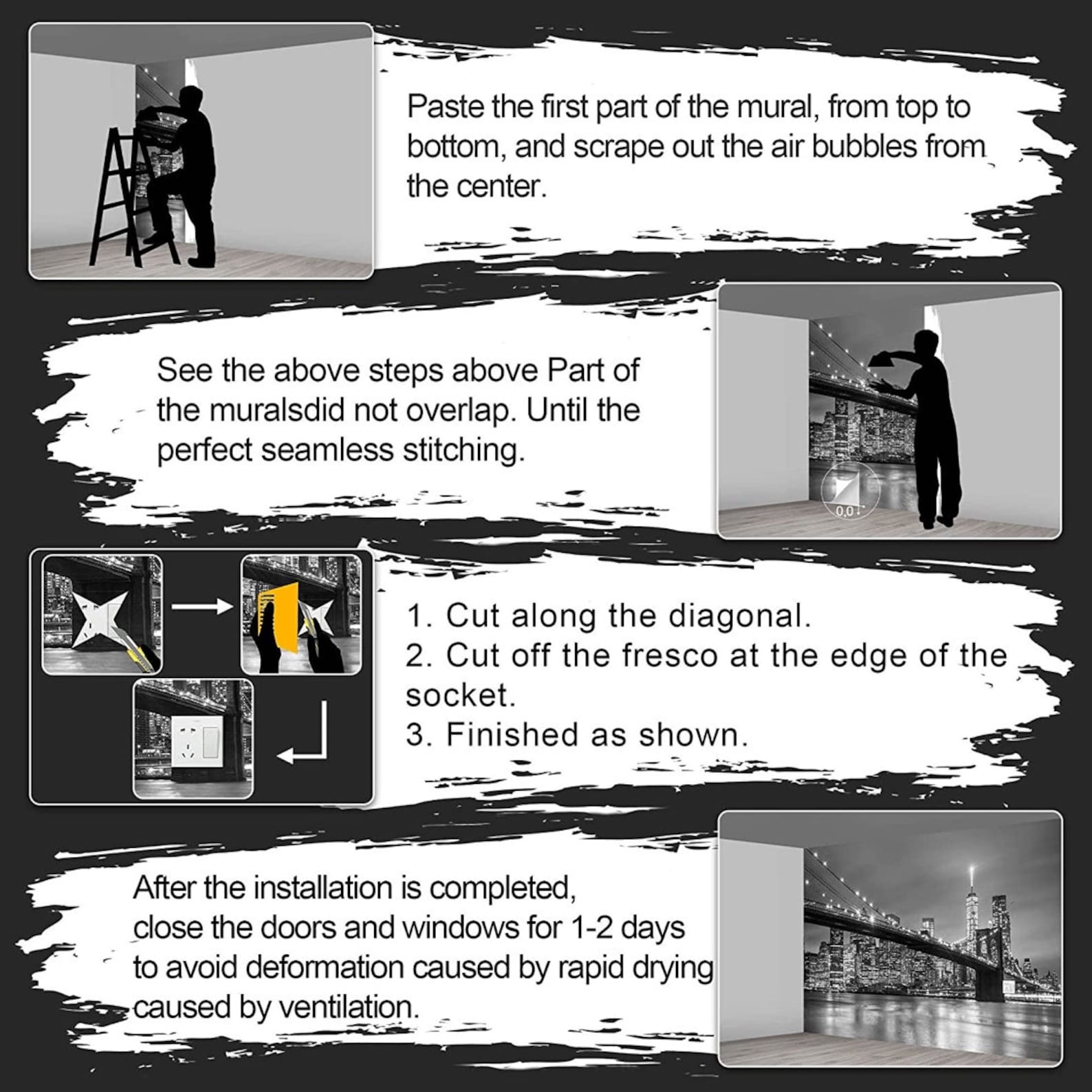 Paste the first part of the mural, from top to bottom, and scrape out the air bubbles from the center.

See the above steps above Part of the muralsdid not overlap. Until the perfect seamless stitching.

0,0

1. Cut along the diagonal.
2. Cut off the fresco at the edge of the socket.
3. Finished as shown.

After the installation is completed, close the doors and windows for 1-2 days to avoid deformation caused by rapid drying caused by ventilation.