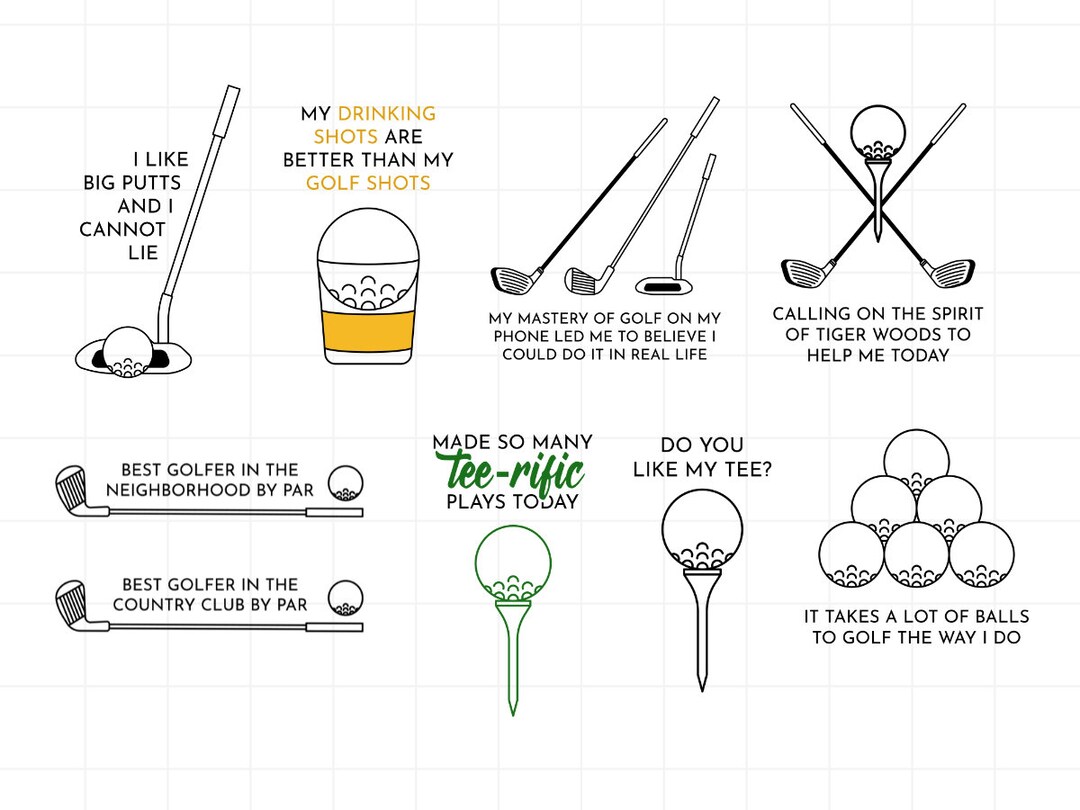 I LIKE BIG PUTTS AND I CANNOT LIE

MY DRINKING SHOTS ARE BETTER THAN MY GOLF SHOTS

MY MASTERY OF GOLF ON MY PHONE LED ME TO BELIEVE I COULD DO IT IN REAL LIFE

CALLING ON THE SPIRIT OF TIGER WOODS TO HELP ME TODAY

BEST GOLFER IN THE NEIGHBORHOOD BY PAR

BEST GOLFER IN THE COUNTRY CLUB BY PAR

MADE SO MANY tee-rific PLAYS TODAY

DO YOU LIKE MY TEE?

IT TAKES A LOT OF BALLS TO GOLF THE WAY I DO