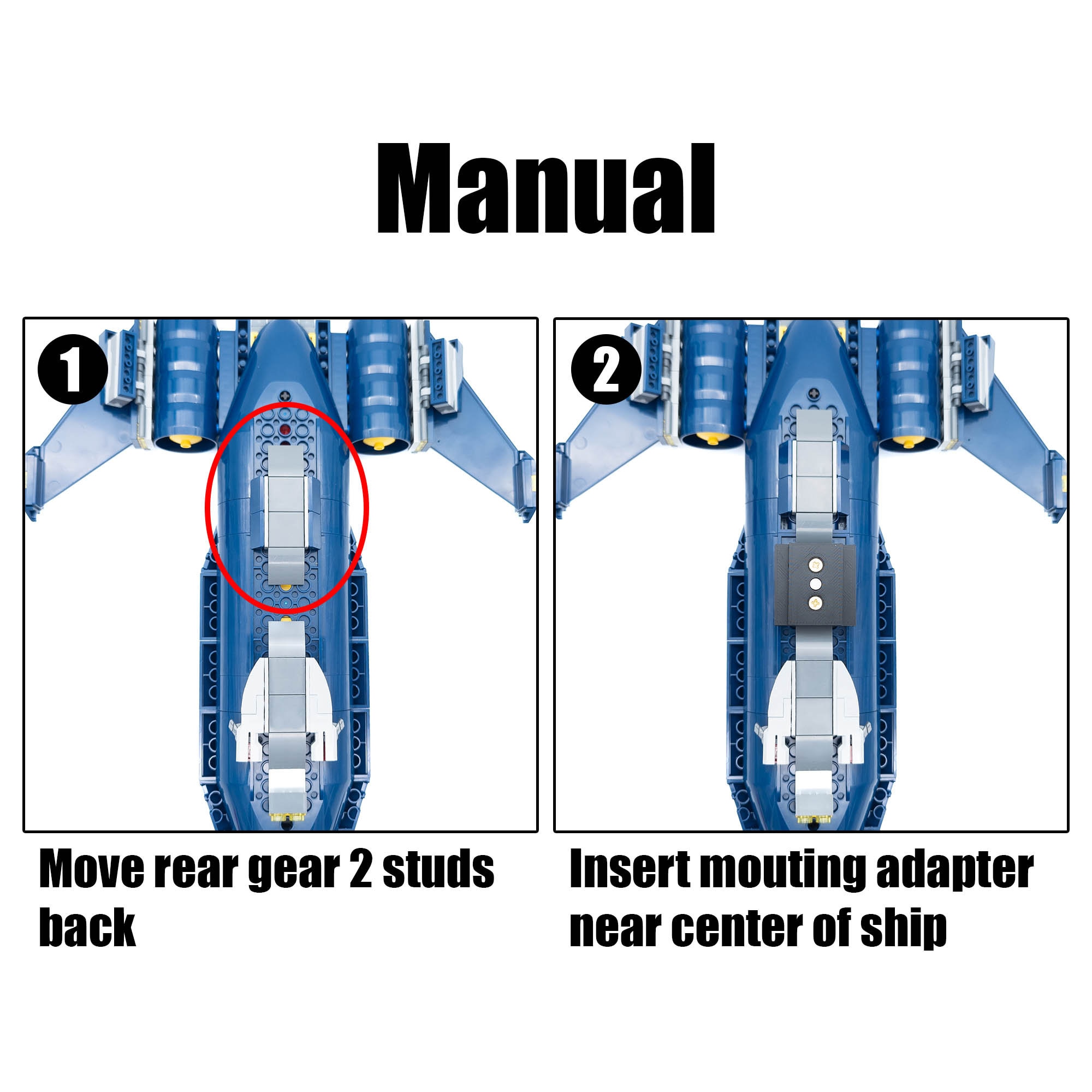 Manual

1

Move rear gear 2 studs back

2

Insert mouting adapter near center of ship