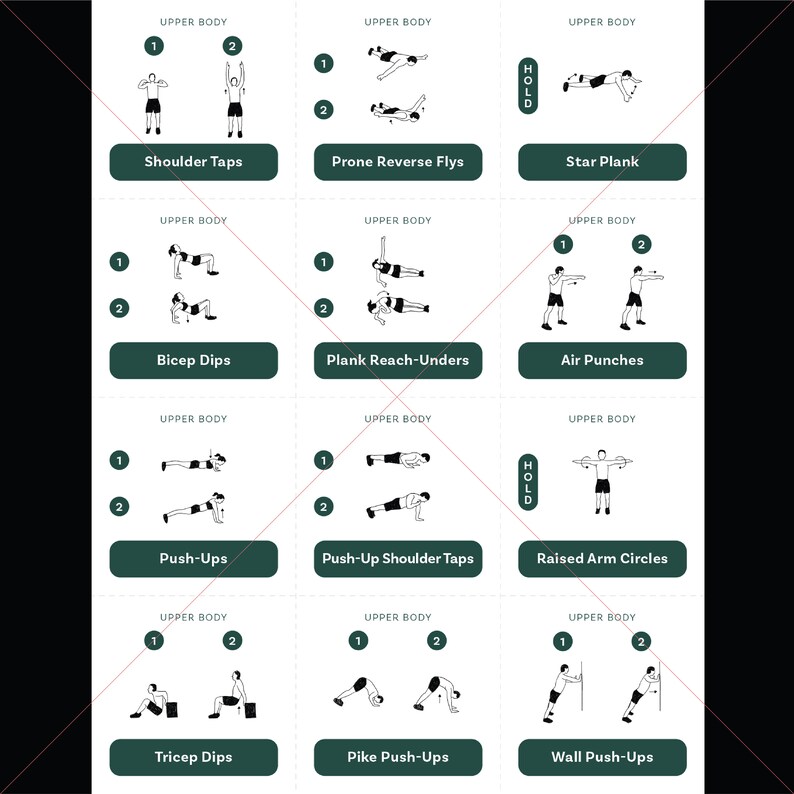 UPPER BODY
1
2
Shoulder Taps

UPPER BODY
1
2
Prone Reverse Flys

UPPER BODY
HOLD
Star Plank

UPPER BODY
1
2
Bicep Dips

UPPER BODY
1
2
Plank Reach-Unders

UPPER BODY
1
2
Air Punches

UPPER BODY
1
2
Push-Ups

UPPER BODY
1
2
Push-Up Shoulder Taps

UPPER BODY
HOLD
Raised Arm Circles

UPPER BODY
1
2
Tricep Dips

UPPER BODY
1
2
Pike Push-Ups

UPPER BODY
1
2
Wall Push-Ups