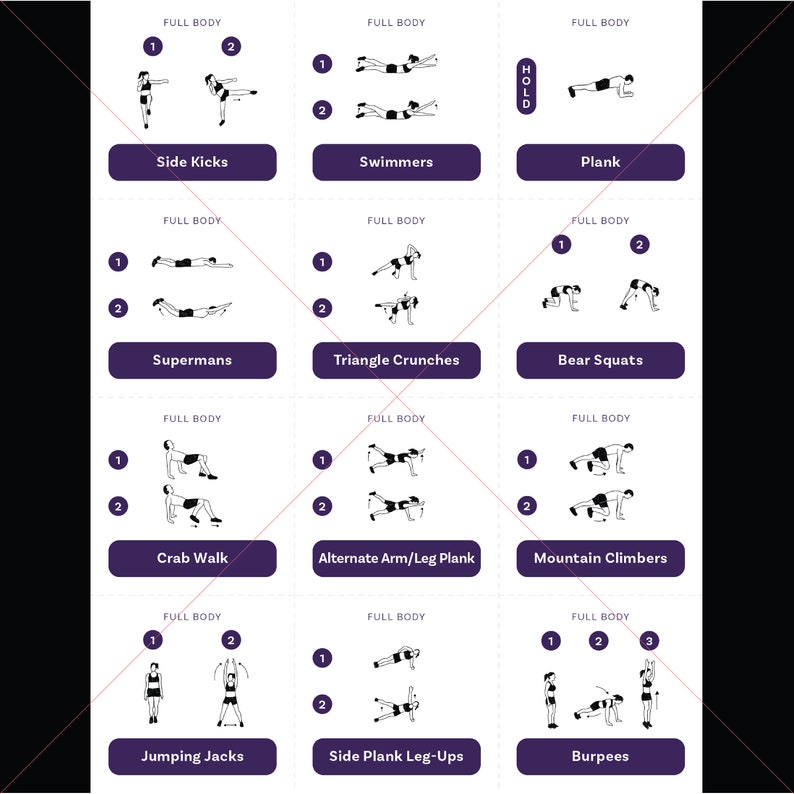 FULL BODY
1 2
Side Kicks

FULL BODY
1
2
Swimmers

FULL BODY
HOLD
Plank

FULL BODY
1
2
Supermans

FULL BODY
1
2
Triangle Crunches

FULL BODY
1 2
Bear Squats

FULL BODY
1
2
Crab Walk

FULL BODY
1
2
Alternate Arm/Leg Plank

FULL BODY
1
2
Mountain Climbers

FULL BODY
1 2
Jumping Jacks

FULL BODY
1
2
Side Plank Leg-Ups

FULL BODY
1 2 3
Burpees