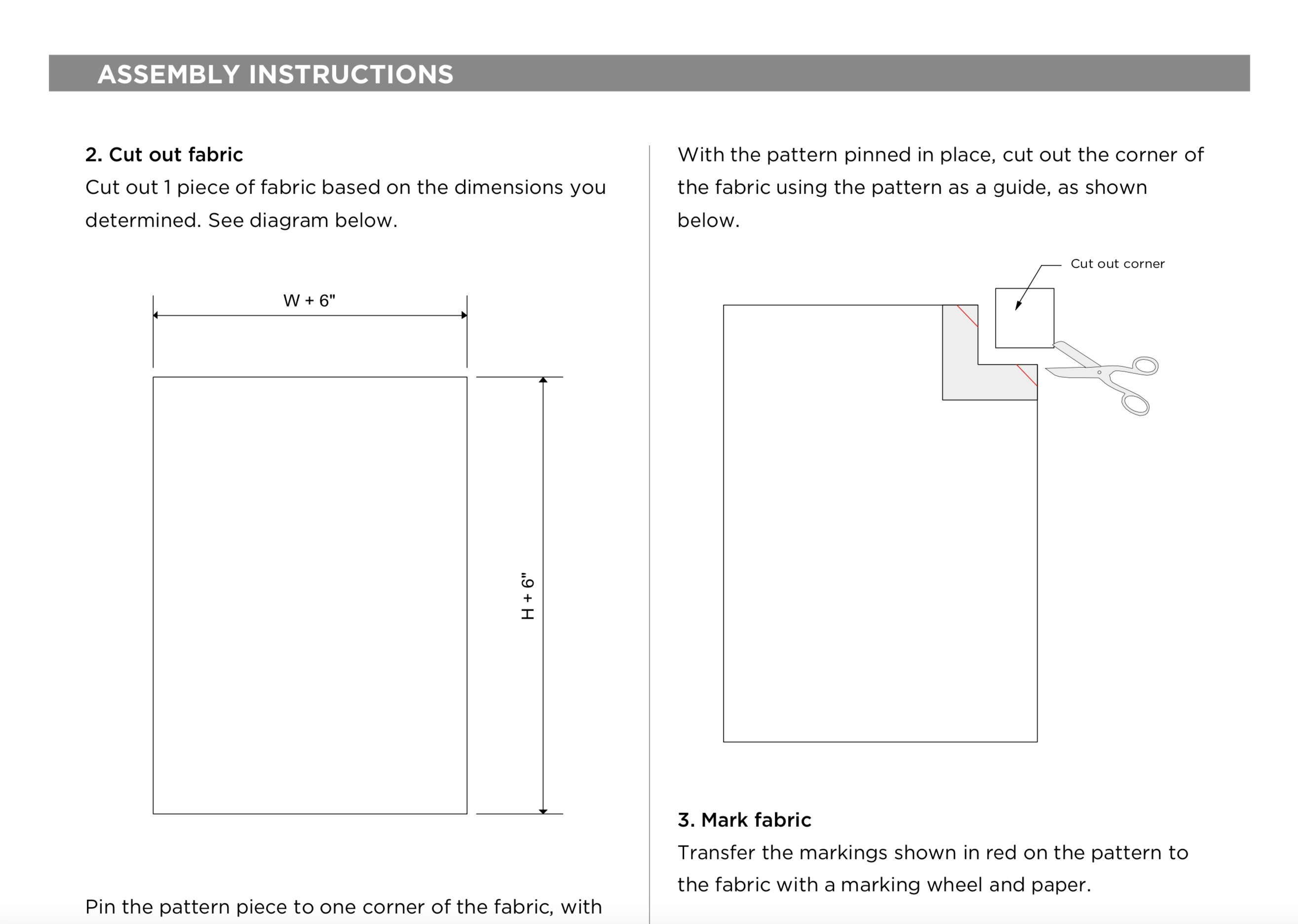 ASSEMBLY INSTRUCTIONS

2. Cut out fabric
Cut out 1 piece of fabric based on the dimensions you determined. See diagram below.

W + 6"

H + 6"

Pin the pattern piece to one corner of the fabric, with

With the pattern pinned in place, cut out the corner of the fabric using the pattern as a guide, as shown below.

Cut out corner

3. Mark fabric
Transfer the markings shown in red on the pattern to the fabric with a marking wheel and paper.