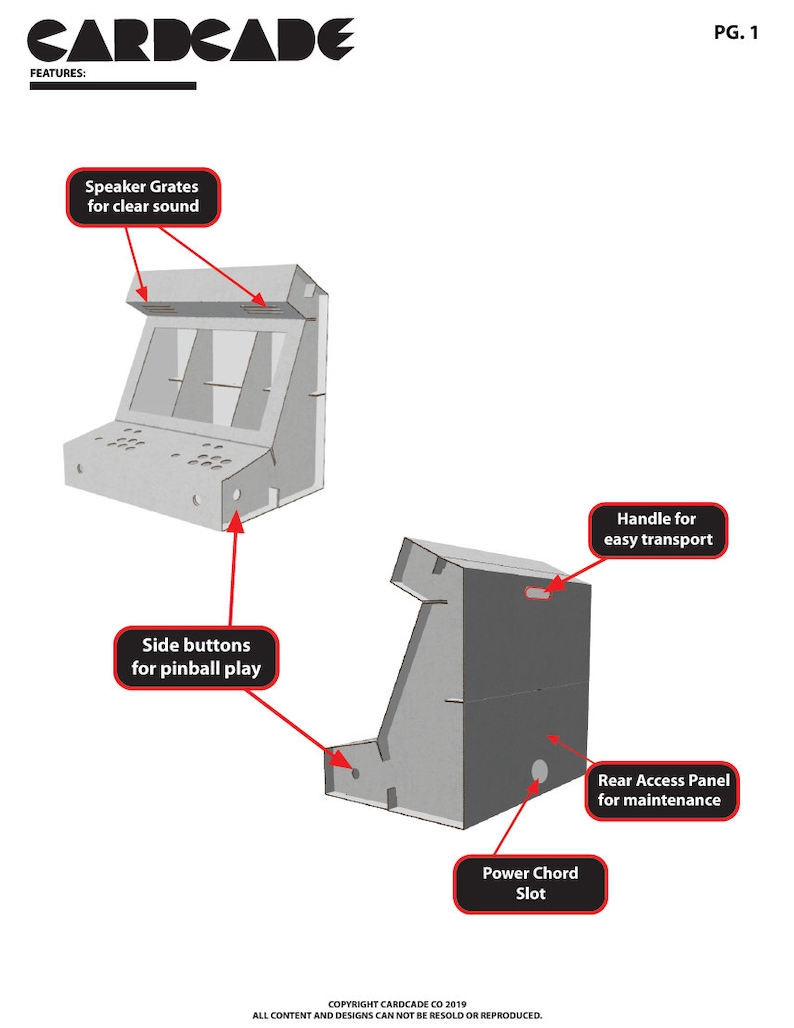 CARDCADE

PG. 1

FEATURES:

Speaker Grates for clear sound

Handle for easy transport

Side buttons for pinball play

Rear Access Panel for maintenance

Power Chord Slot

COPYRIGHT CARDCADE CO 2019
ALL CONTENT AND DESIGNS CAN NOT BE RESOLD OR REPRODUCED.