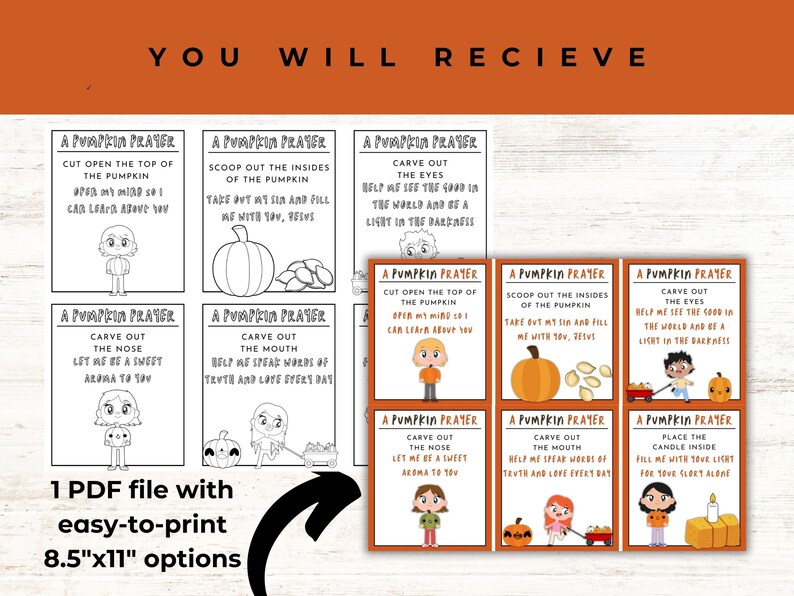 YOU WILL RECIEVE

A PUMPKIN PRAYER
CUT OPEN THE TOP OF THE PUMPKIN
OPEN MY MIND SO I CAN LEARN ABOUT YOU

A PUMPKIN PRAYER
SCOOP OUT THE INSIDES OF THE PUMPKIN
TAKE OUT MY SIN AND FILL ME WITH YOU, JESUS

A PUMPKIN PRAYER
CARVE OUT THE EYES
HELP ME SEE THE GOOD IN THE WORLD AND BE A LIGHT IN THE DARKNESS

A PUMPKIN PRAYER
CARVE OUT THE NOSE
LET ME BE A SWEET AROMA TO YOU

A PUMPKIN PRAYER
CARVE OUT THE MOUTH
HELP ME SPEAK WORDS OF TRUTH AND LOVE EVERY DAY

A PUMPKIN PRAYER
CUT OPEN THE TOP OF THE PUMPKIN
OPEN MY MIND SO I CAN LEARN ABOUT YOU

A PUMPKIN PRAYER
SCOOP OUT THE INSIDES OF THE PUMPKIN
TAKE OUT MY SIN AND FILL ME WITH YOU, JESUS

A PUMPKIN PRAYER
CARVE OUT THE EYES
HELP ME SEE THE GOOD IN THE WORLD AND BE A LIGHT IN THE DARKNESS

A PUMPKIN PRAYER
CARVE OUT THE NOSE
LET ME BE A SWEET AROMA TO YOU

A PUMPKIN PRAYER
CARVE OUT THE MOUTH
HELP ME SPEAK WORDS OF TRUTH AND LOVE EVERY DAY

A PUMPKIN PRAYER
PLACE THE CANDLE INSIDE
FILL ME WITH YOUR LIGHT FOR YOUR GLORY ALONE

1 PDF file with easy-to-print 8.5"x11" options