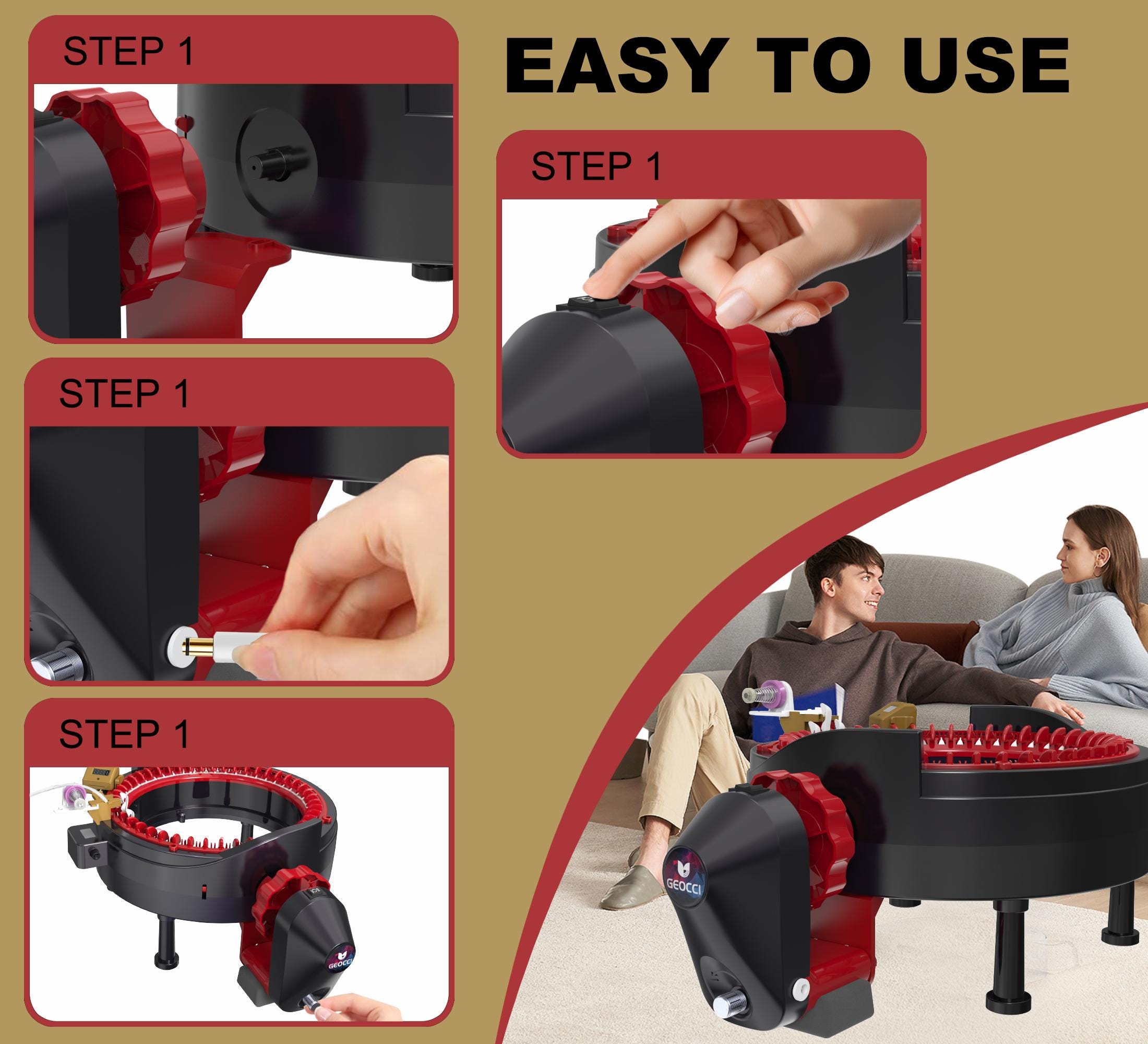 STEP 1

EASY TO USE

STEP 1

STEP 1

STEP 1

GEOCCI

GEOCCI