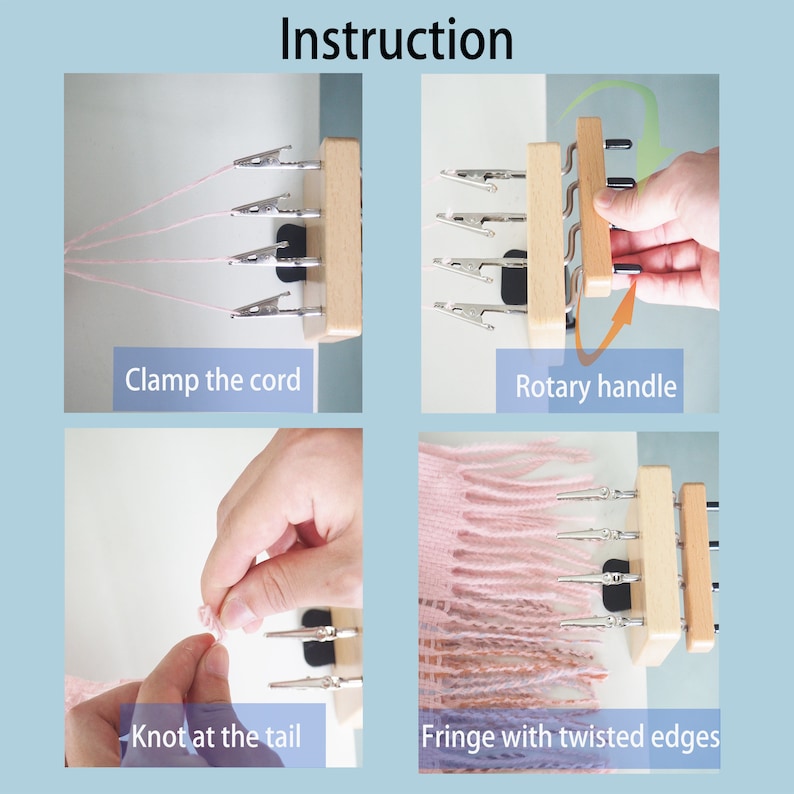 Instruction

Clamp the cord

Rotary handle

Knot at the tail

Fringe with twisted edges