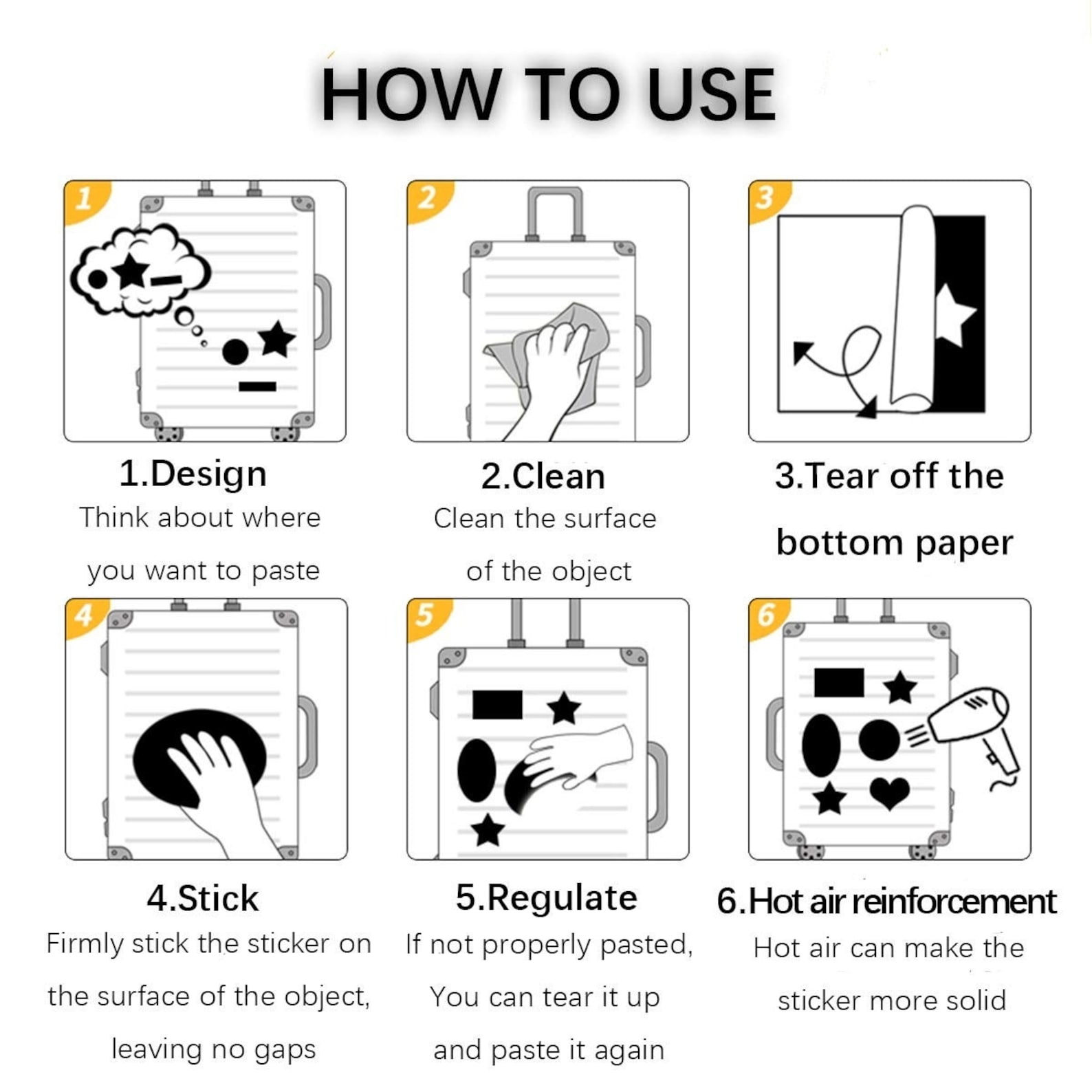 HOW TO USE

1

1.Design
Think about where you want to paste

2

2.Clean
Clean the surface of the object

3

3.Tear off the bottom paper

4

4.Stick
Firmly stick the sticker on the surface of the object, leaving no gaps

5

5.Regulate
If not properly pasted, You can tear it up and paste it again

6

6.Hot air reinforcement
Hot air can make the sticker more solid