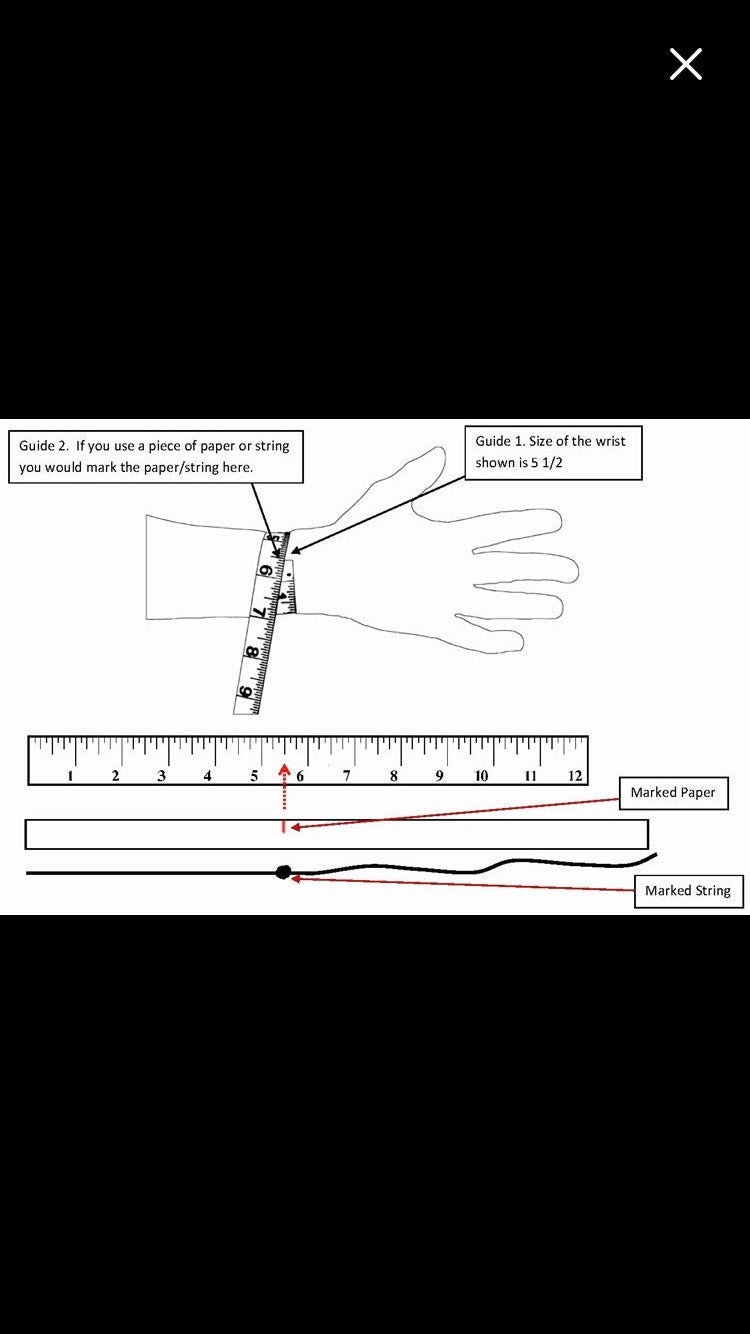 Guide 2. If you use a piece of paper or string you would mark the paper/string here.

Guide 1. Size of the wrist shown is 5 1/2

5
6
7
8
9

1 2 3 4 5 6 7 8 9 10 11 12

Marked Paper

Marked String