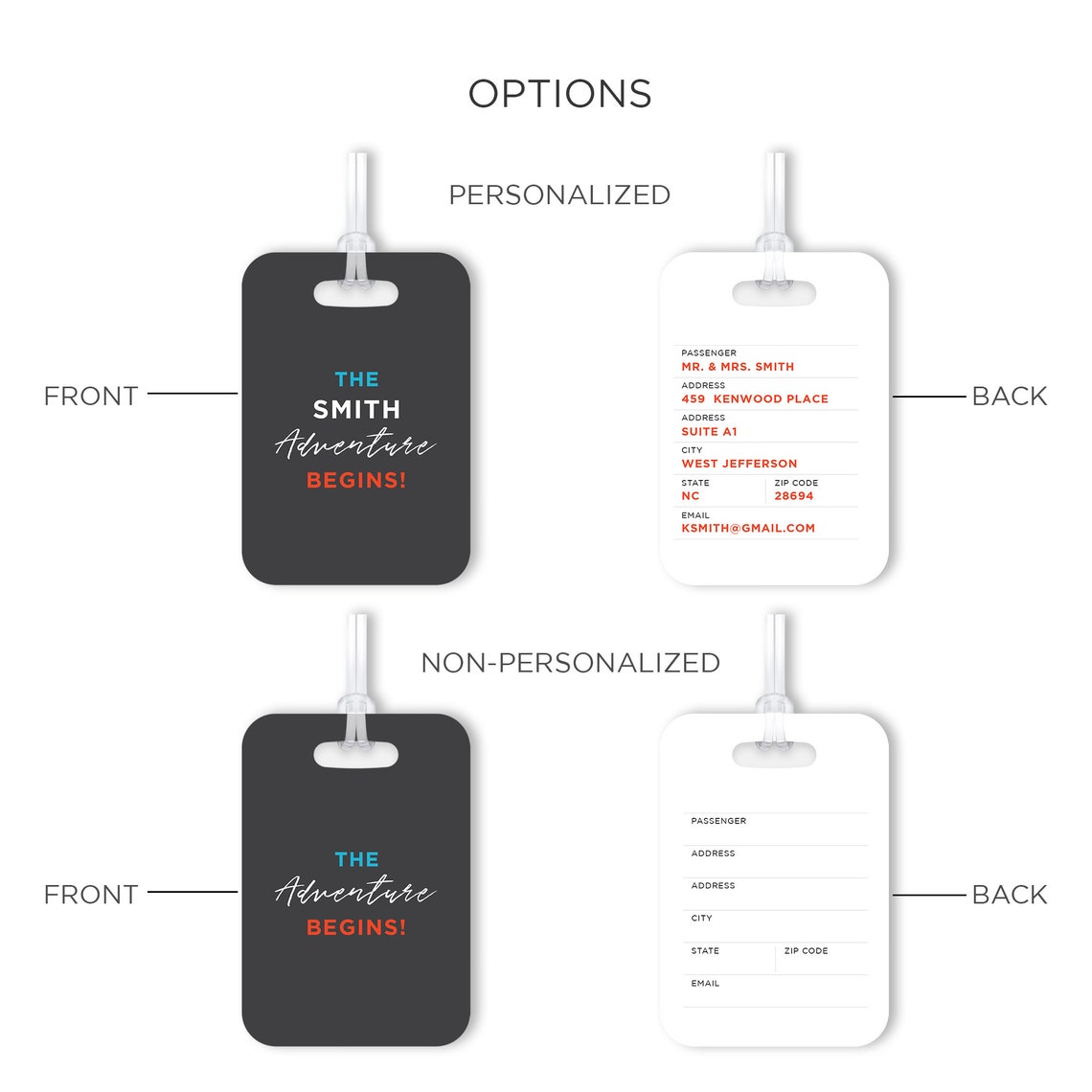 OPTIONS

PERSONALIZED

FRONT

THE
SMITH
Adventure
BEGINS!

PASSENGER
MR. & MRS. SMITH
ADDRESS
459 KENWOOD PLACE
ADDRESS
SUITE A1
CITY
WEST JEFFERSON
STATE
NC
ZIP CODE
28694
EMAIL
KSMITH@GMAIL.COM

BACK

NON-PERSONALIZED

FRONT

THE
Adventure
BEGINS!

PASSENGER
ADDRESS
ADDRESS
CITY
STATE
ZIP CODE
EMAIL

BACK