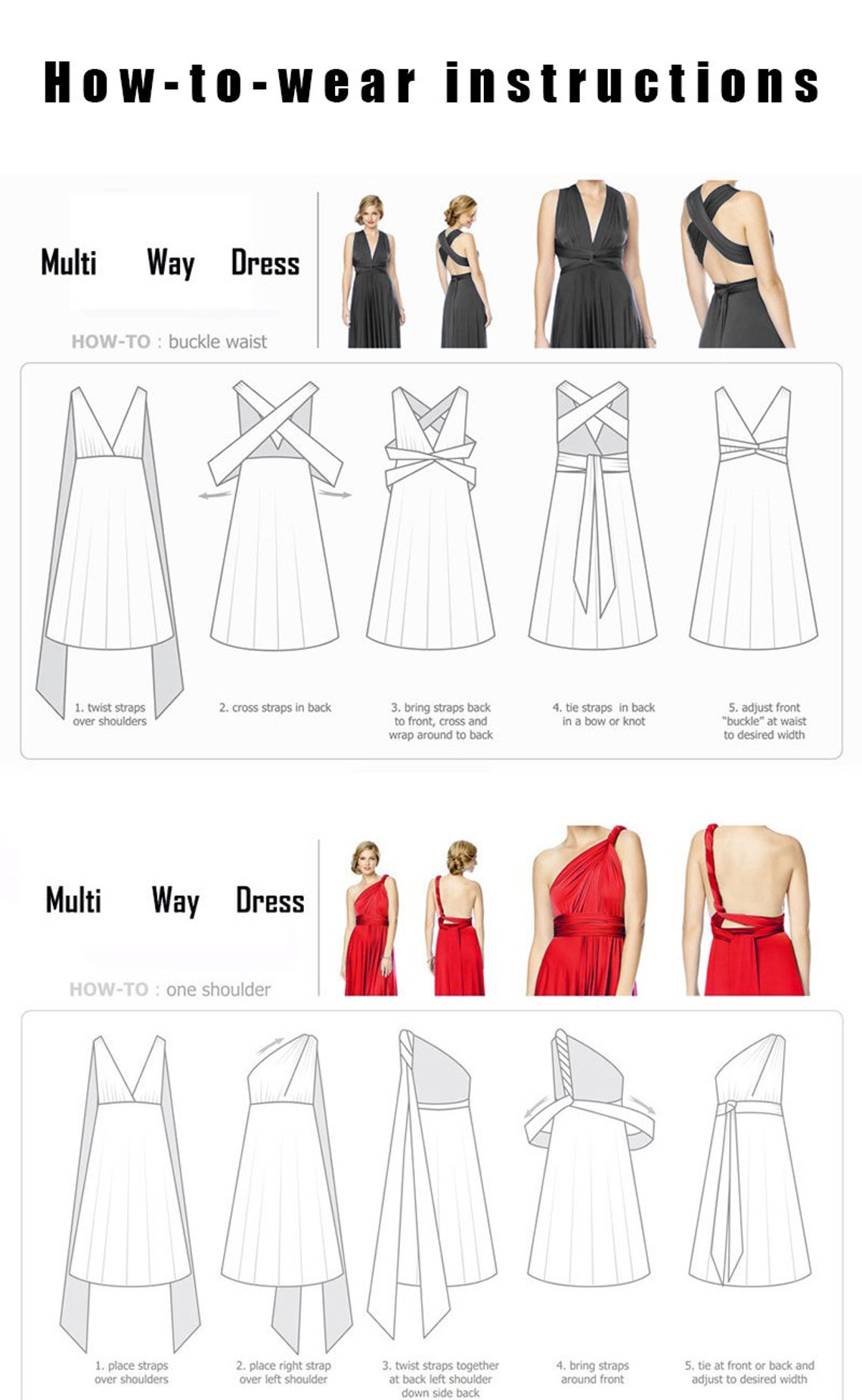 How-to-wear instructions

Multi Way Dress

HOW-TO : buckle waist

1. twist straps over shoulders

2. cross straps in back

3. bring straps back to front, cross and wrap around to back

4. tie straps in back in a bow or knot

5. adjust front "buckle" at waist to desired width

Multi Way Dress

HOW-TO : one shoulder

1. place straps over shoulders

2. place right strap over left shoulder

3. twist straps together at back left shoulder down side back

4. bring straps around front

5. tie at front or back and adjust to desired width