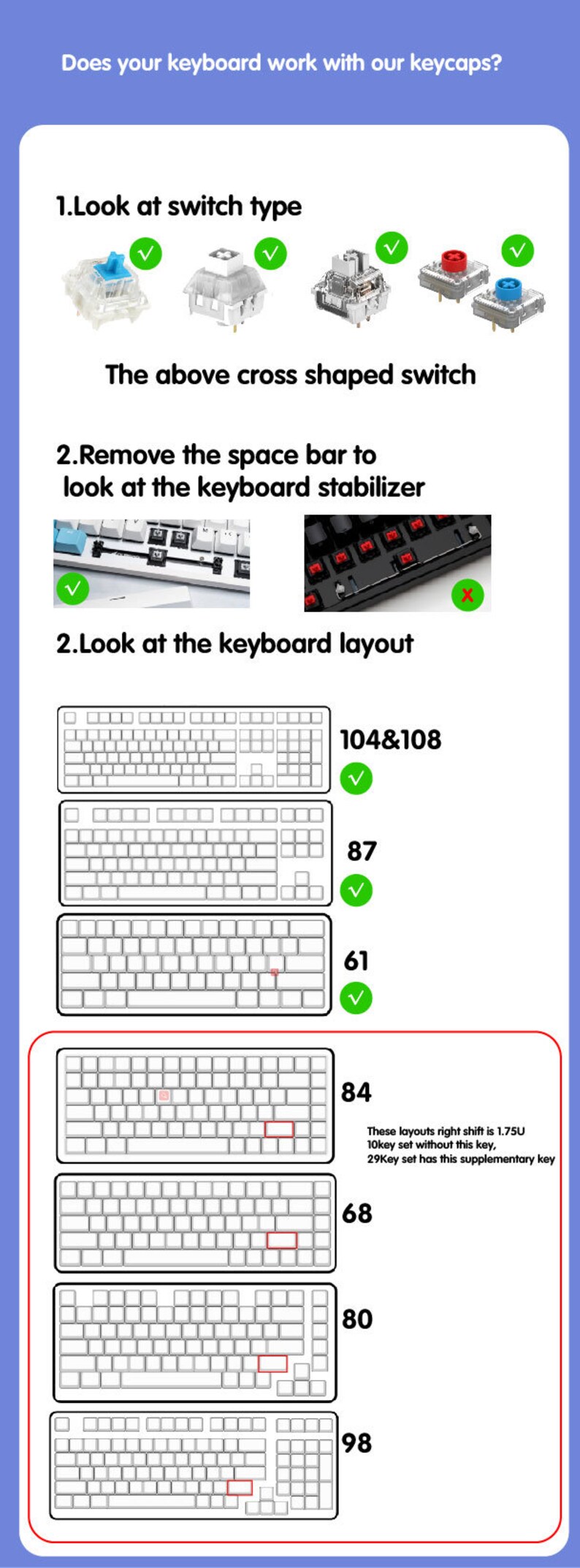 Does your keyboard work with our keycaps?

1.Look at switch type

The above cross shaped switch

2.Remove the space bar to look at the keyboard stabilizer

2.Look at the keyboard layout

104&108

87

61

84

These layouts right shift is 1.75U
10key set without this key,
29Key set has this supplementary key

68

80

98