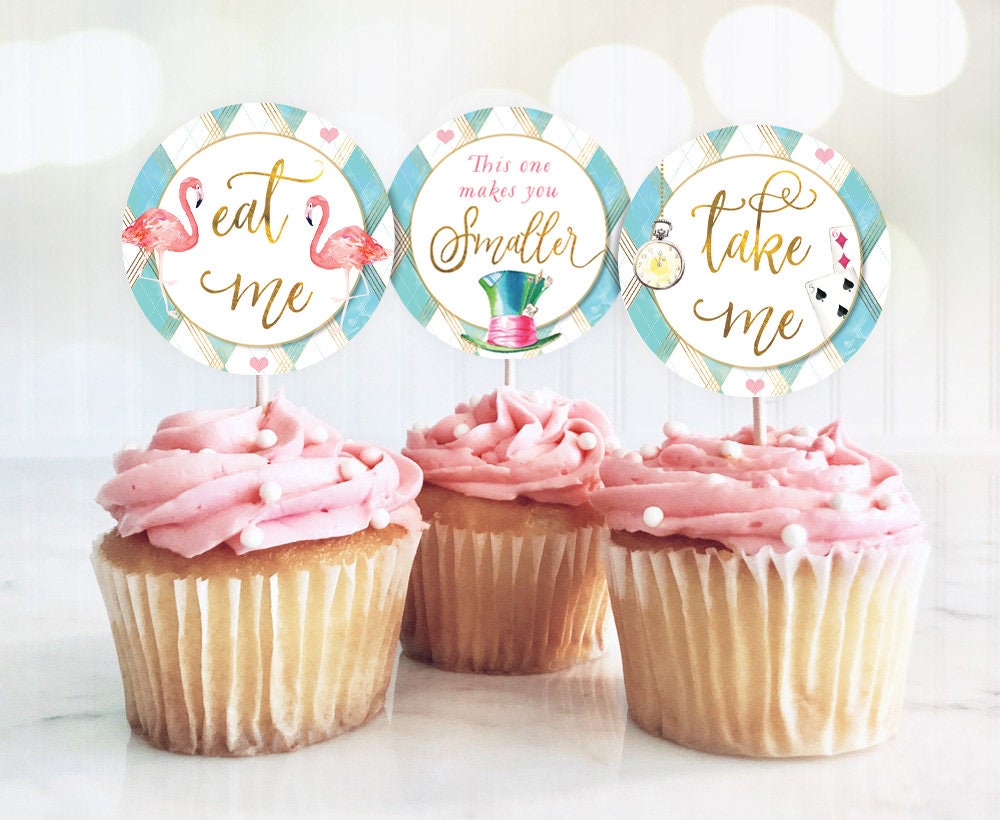 eat me

This one makes you Smaller

take me