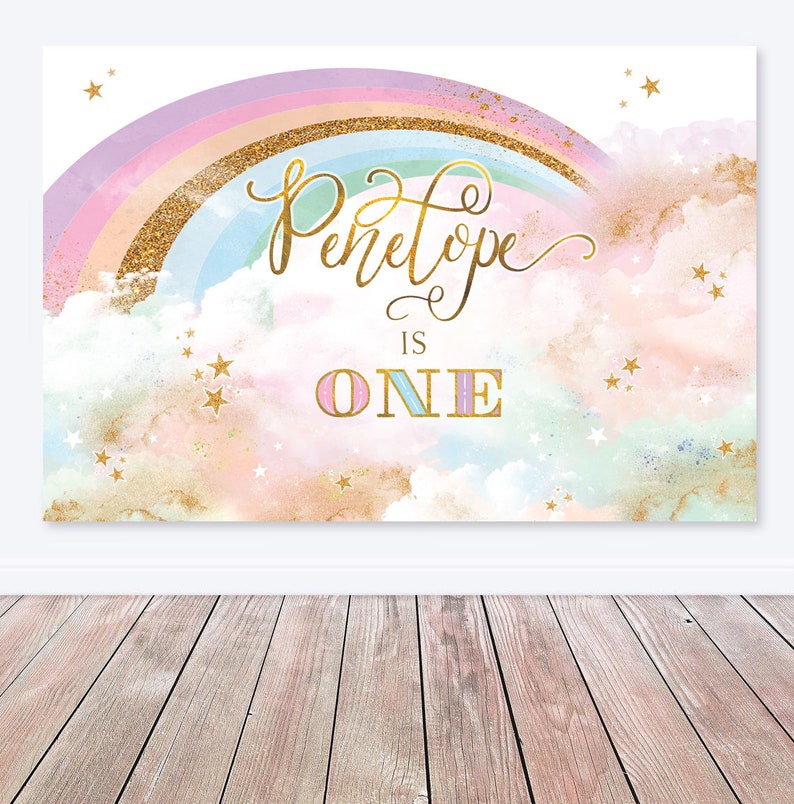 Penelope

IS

ONE