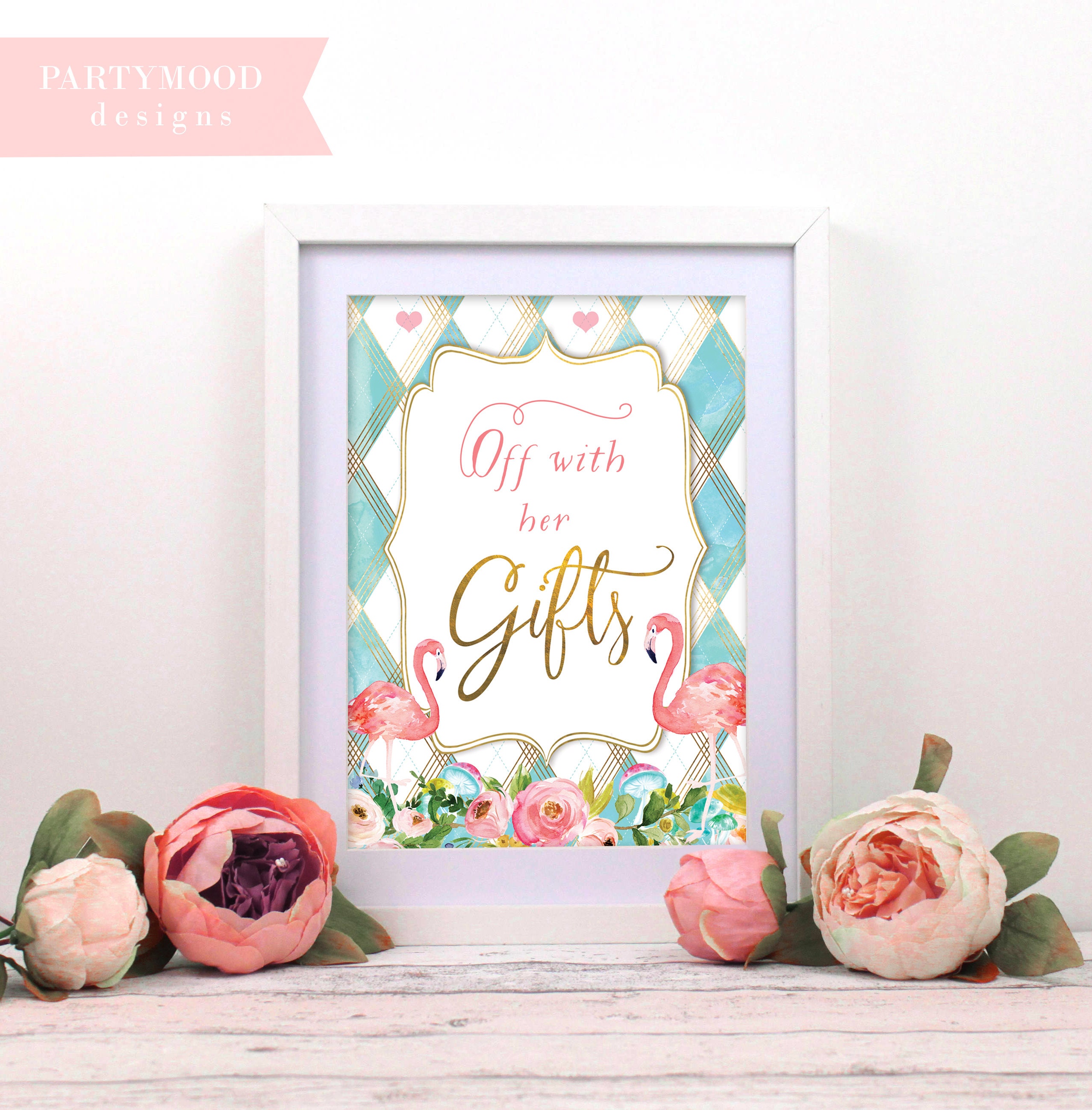 PARTYMOOD
designs

Off with
her
Gifts