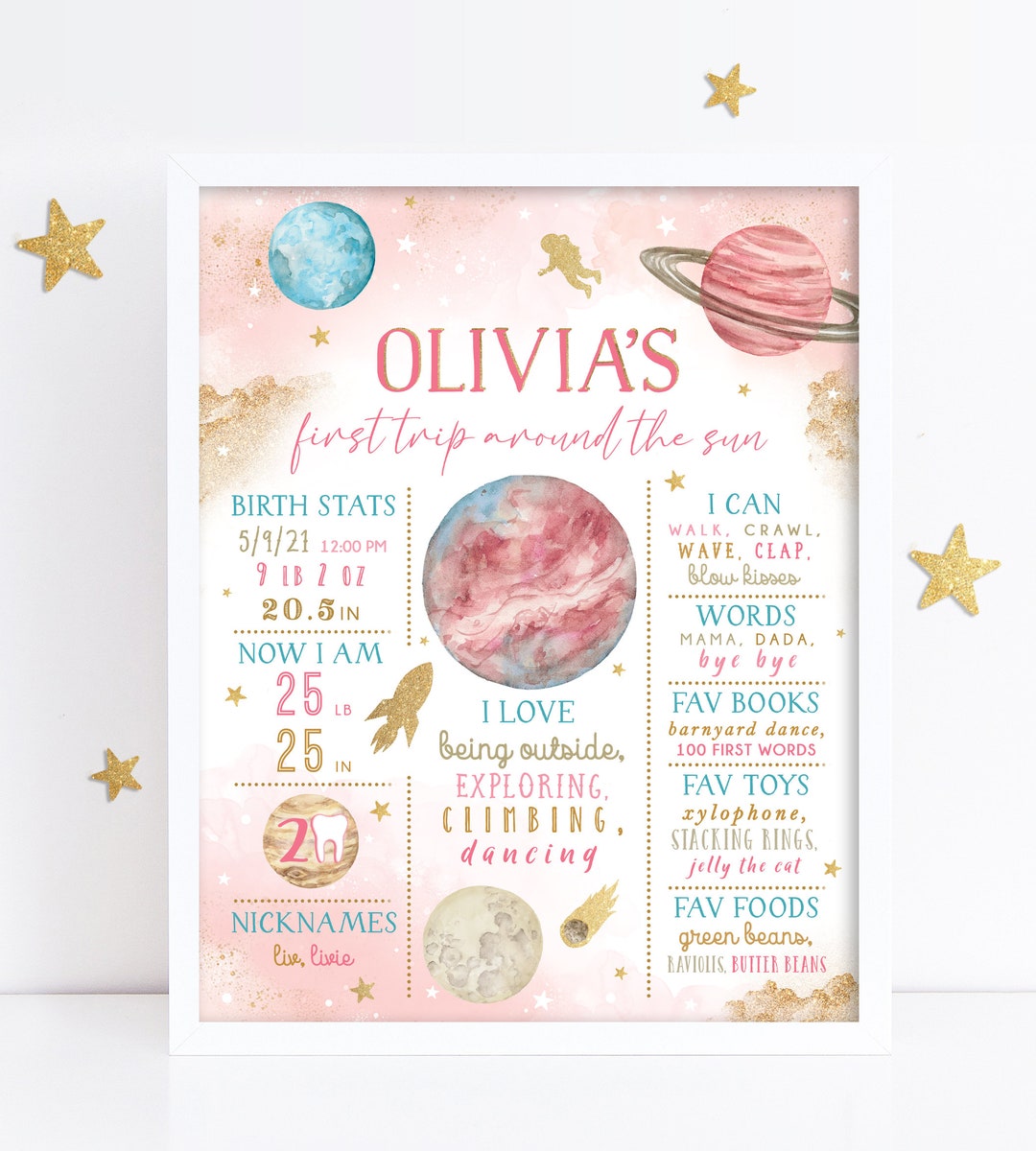 OLIVIA'S
first trip around the sun

BIRTH STATS
5/9/21 12:00 PM
9 LB 2 OZ
20.5 IN

NOW I AM
25 LB
25 IN

2

NICKNAMES
liv, livie

I LOVE
being outside,
EXPLORING,
CLIMBING,
dancing

I CAN
WALK, CRAWL,
WAVE, CLAP,
blow kisses

WORDS
MAMA, DADA,
bye bye

FAV BOOKS
barnyard dance,
100 FIRST WORDS

FAV TOYS
xylophone,
STACKING RINGS,
jelly the cat

FAV FOODS
green beans,
RAVIOLIS, BUTTER BEANS