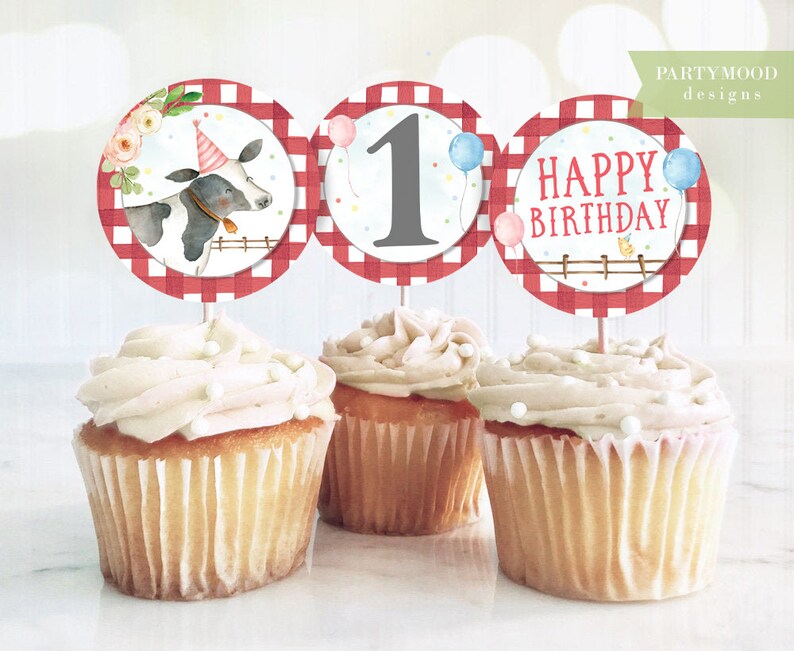 PARTYMOOD
designs

1

HAPPY BIRTHDAY