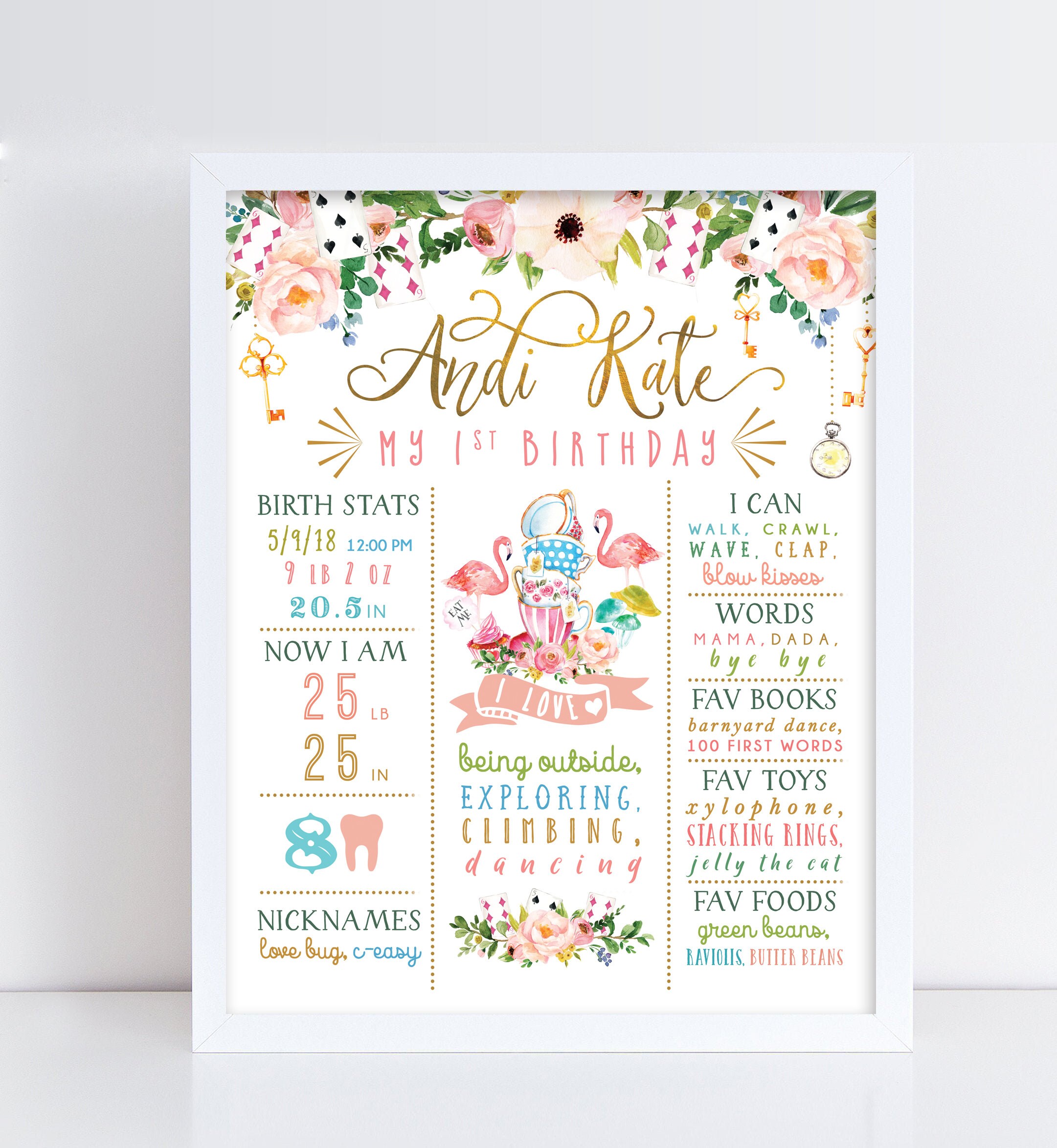 Andi Kate

MY 1ST BIRTHDAY

BIRTH STATS
5/9/18 12:00 PM
9 LB 2 OZ
20.5 IN

NOW I AM
25 LB
25 IN

8

NICKNAMES
love bug, c-easy

EAT ME

I LOVE

being outside,
EXPLORING,
CLIMBING,
dancing

I CAN
WALK, CRAWL,
WAVE, CLAP,
blow kisses

WORDS
MAMA, DADA,
bye bye

FAV BOOKS
barnyard dance,
100 FIRST WORDS

FAV TOYS
xylophone,
STACKING RINGS,
jelly the cat

FAV FOODS
green beans,
RAVIOLIS, BUTTER BEANS