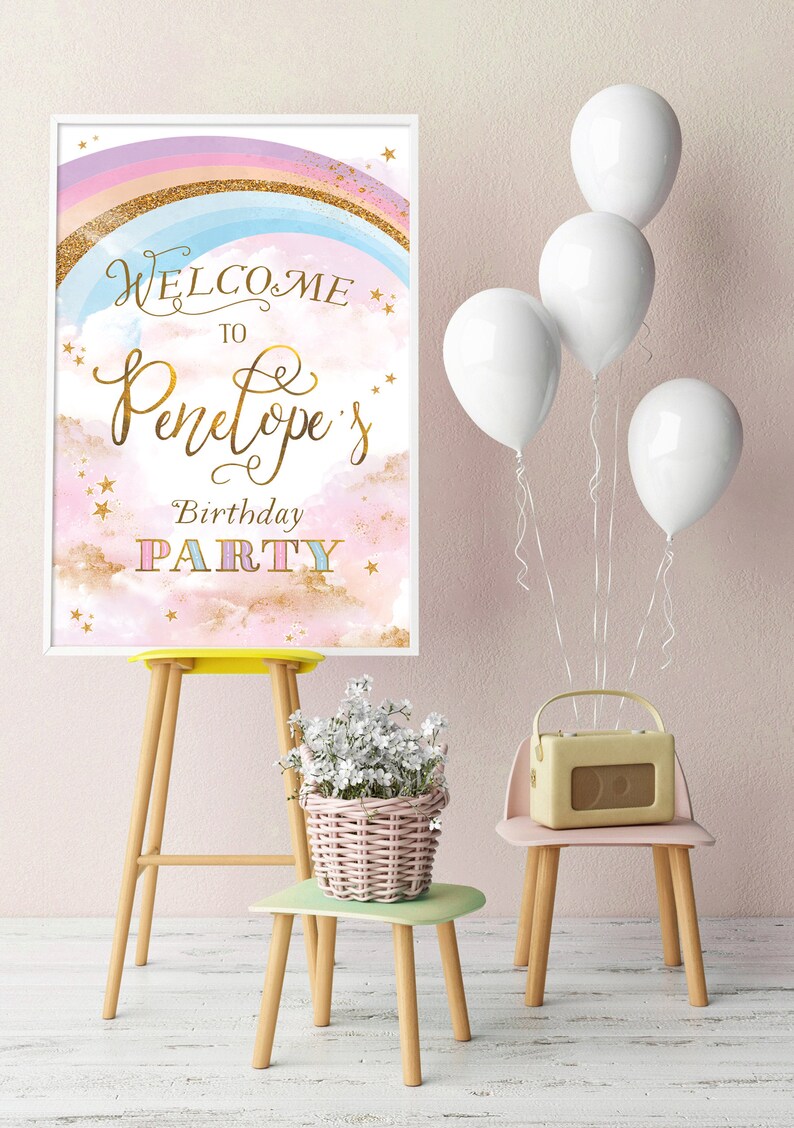 WELCOME
TO
Penelope's
Birthday
PARTY