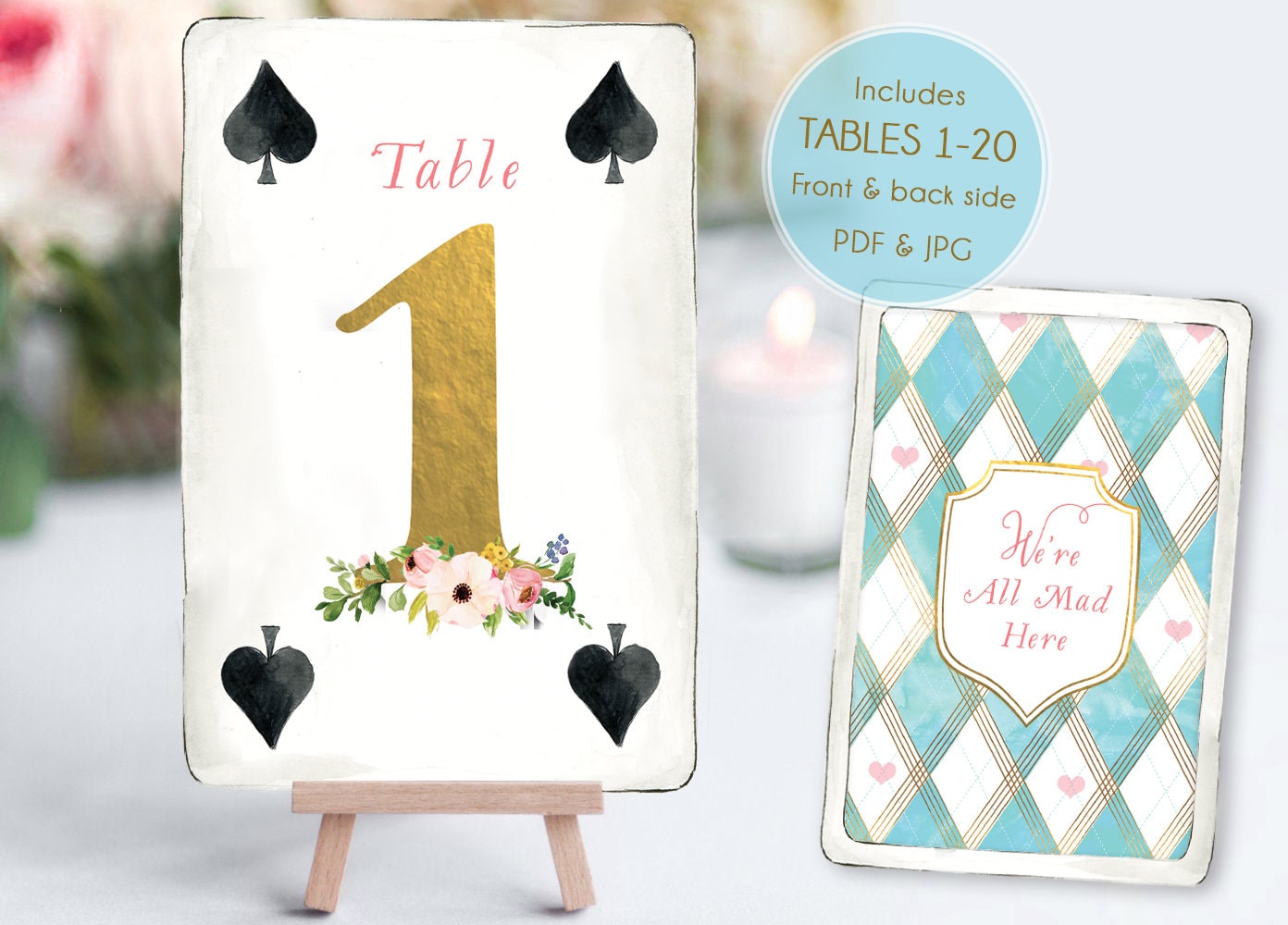 Table

1

Includes
TABLES 1-20
Front & back side
PDF & JPG

We're
All Mad
Here