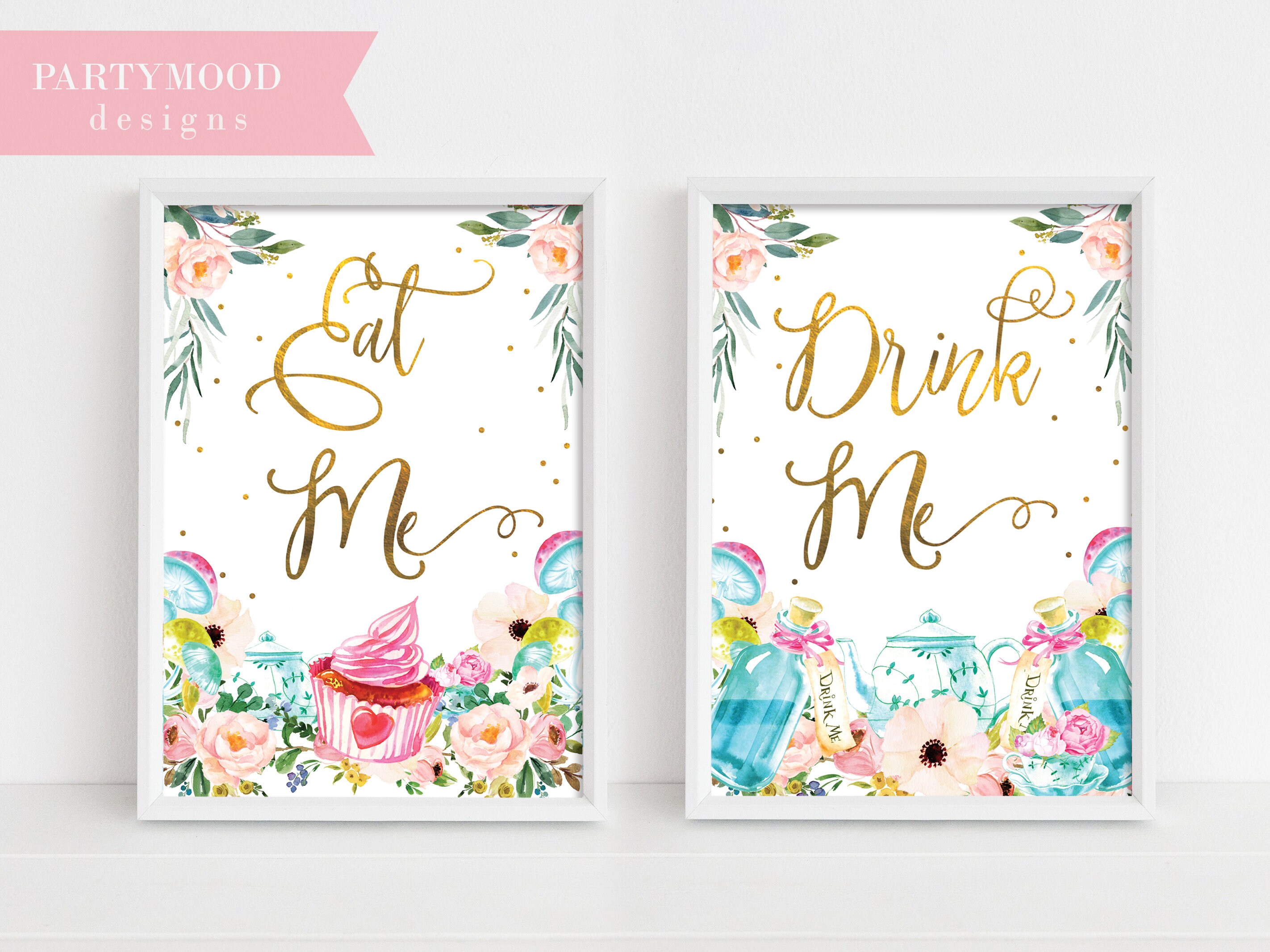 PARTYMOOD
designs

Eat Me

Drink Me

Drink Me

Drink