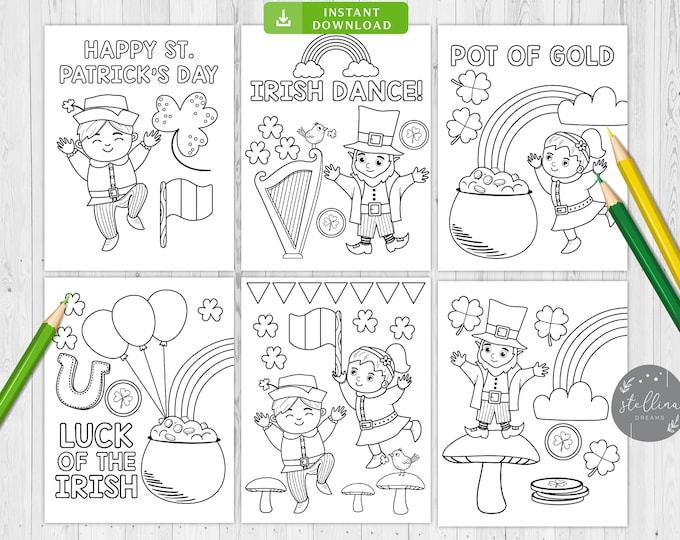 INSTANT DOWNLOAD

HAPPY ST. PATRICK'S DAY

IRISH DANCE!

POT OF GOLD

LUCK OF THE IRISH

stellina DREAMS