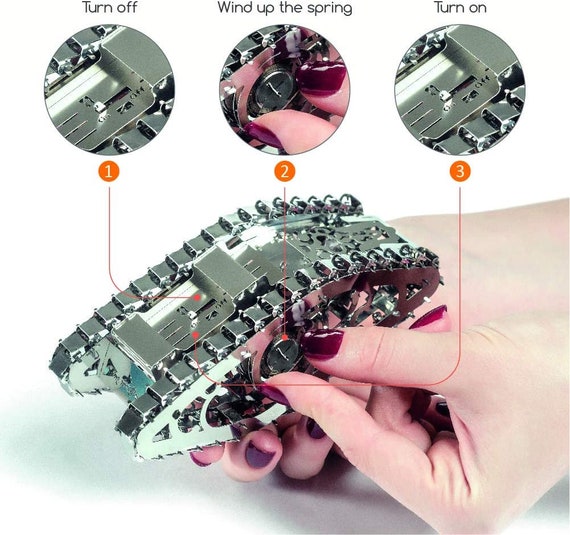 Turn off

Wind up the spring

Turn on

1

2

3